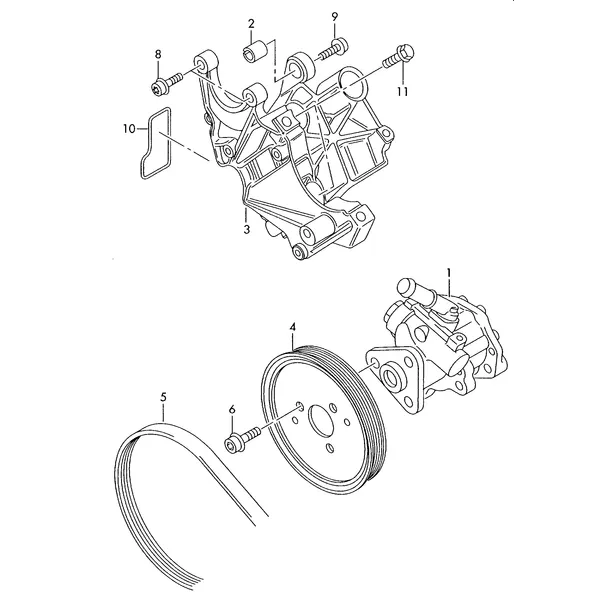 2
9
8
11
10
3
1
4
5
6