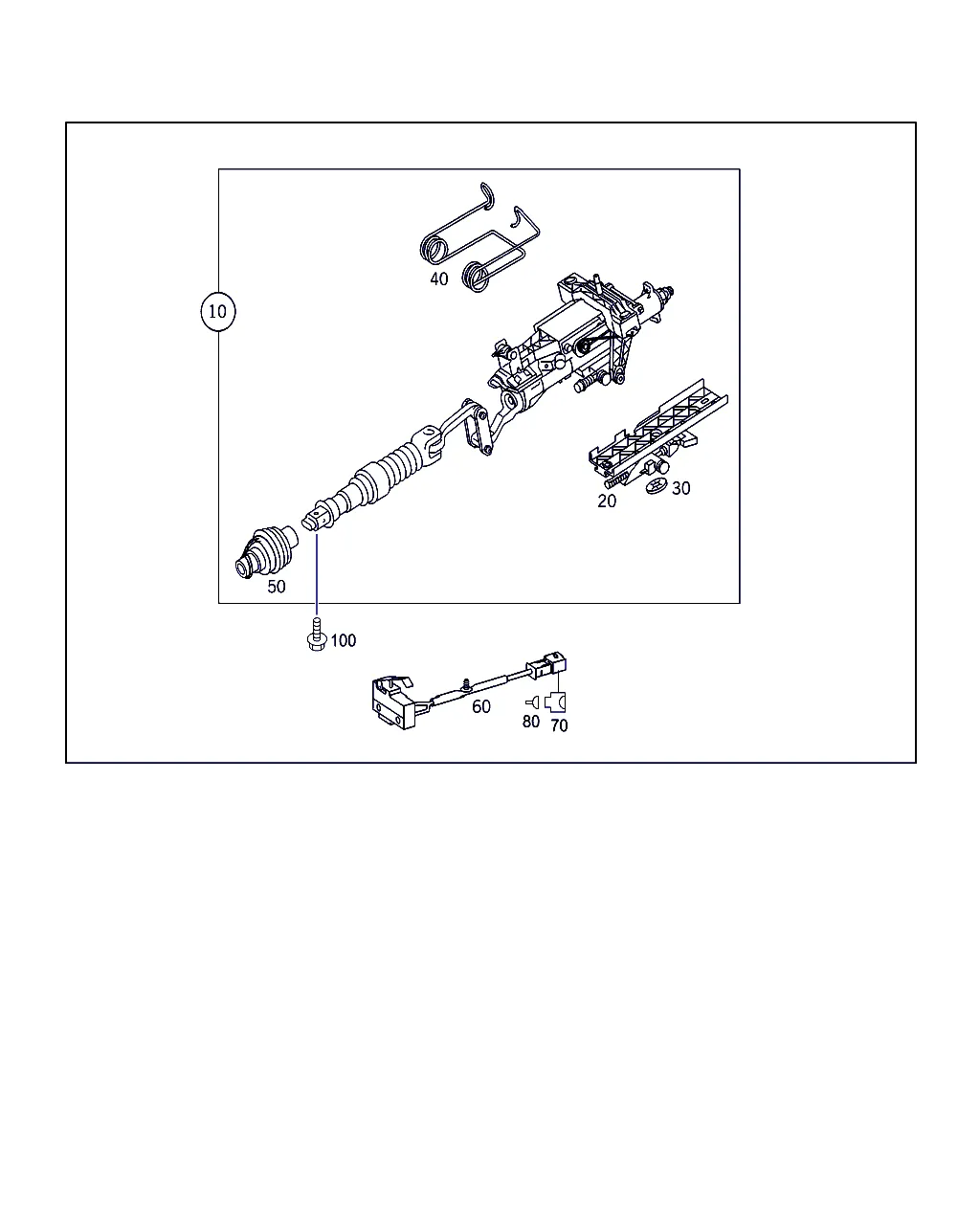 10

40

20

30

50

100

60

80

70