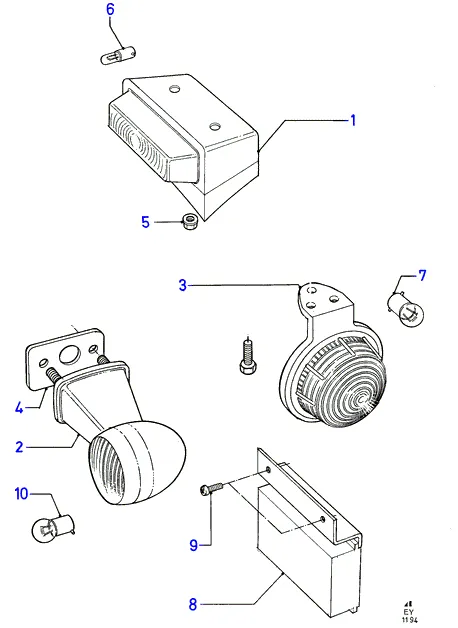 6
1
5
3
7
4
2
10
9
8
EY
11 94