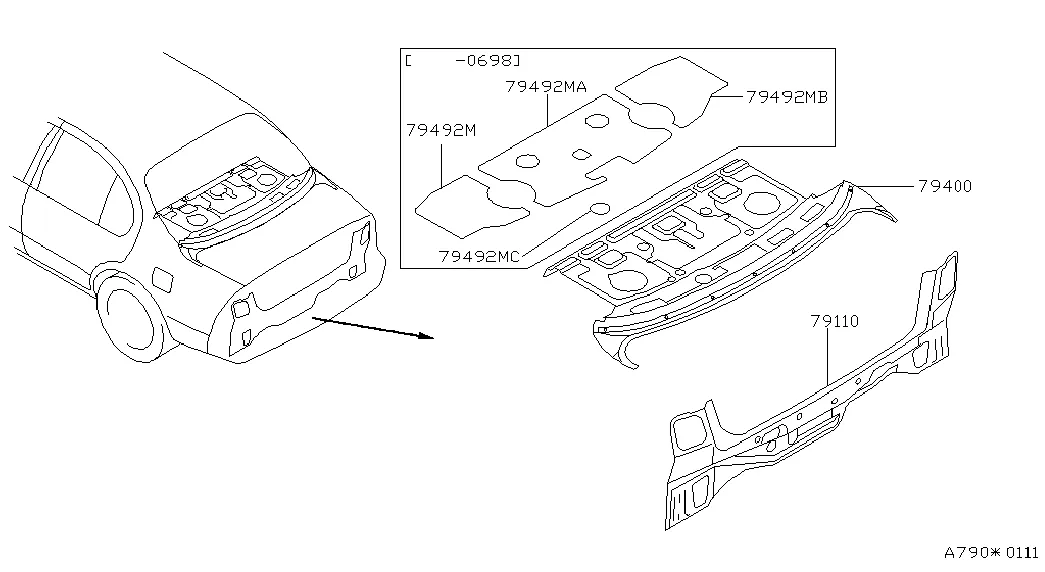 [ -0698]
79492MA
79492MB
79492M
79492MC
79400
79110
A790* 0111