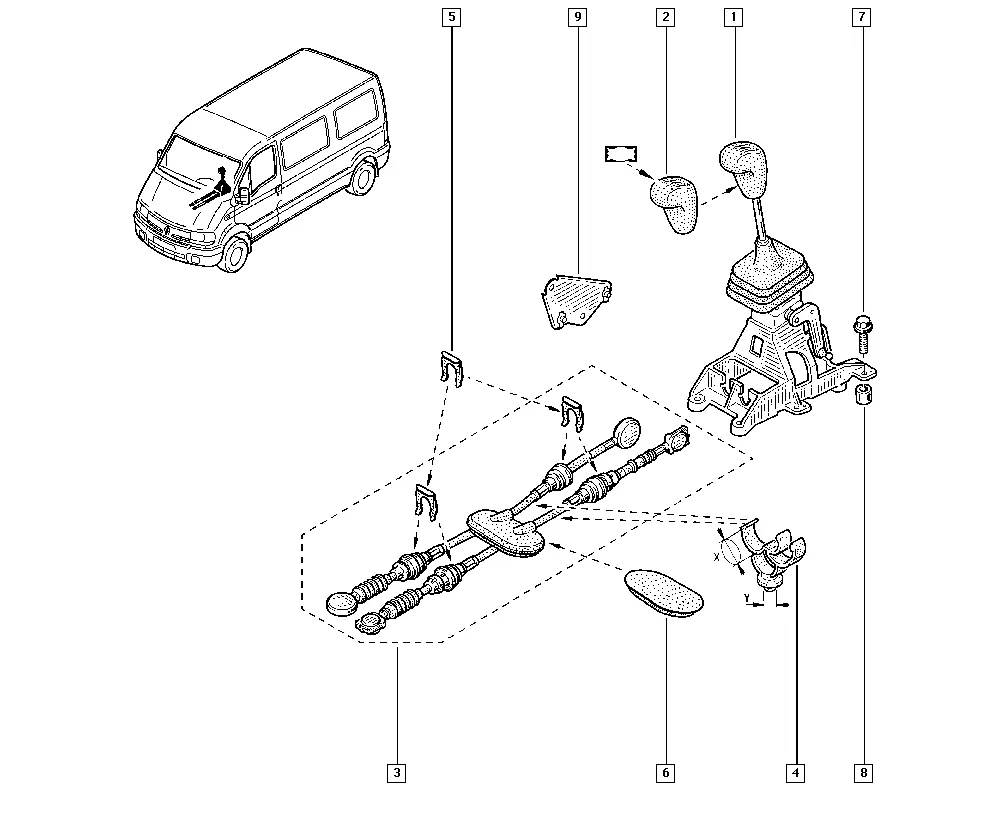 5
9
2
1
7
X
Y
3
6
4
8