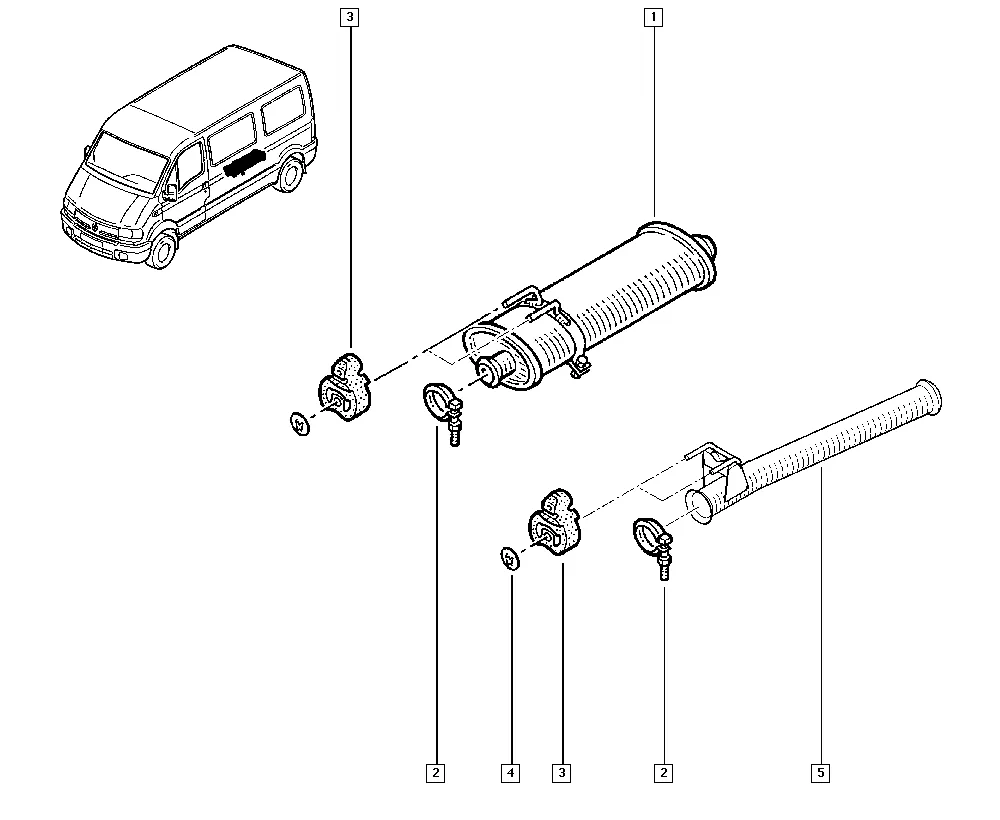 3
1
2
4
3
2
5