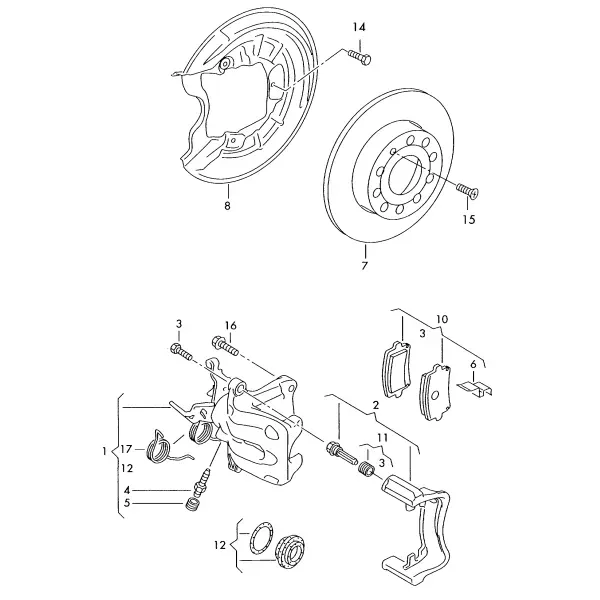 14
8
15
7
3
16
10
3
6
2
11
3
1
17
12
4
5
12