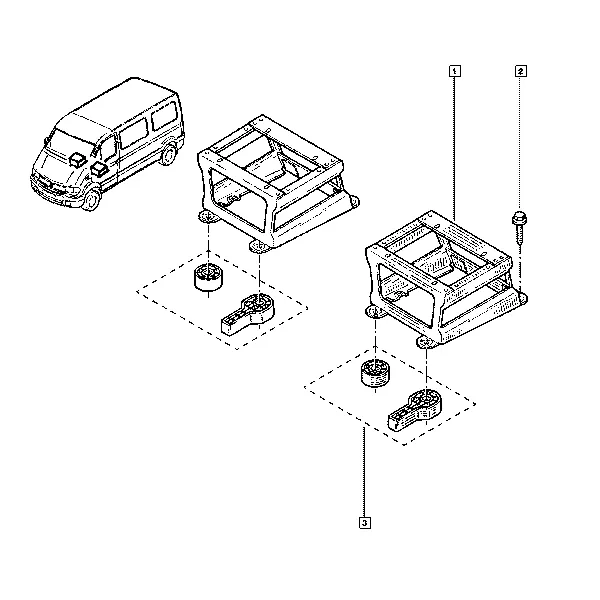 1
2
3