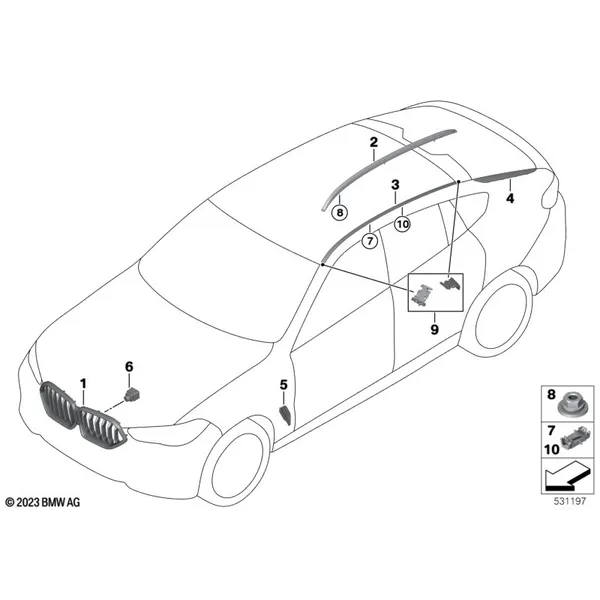 2
3
4
8
10
7
9
6
1
5
8
7
10
© 2023 BMW AG
531197