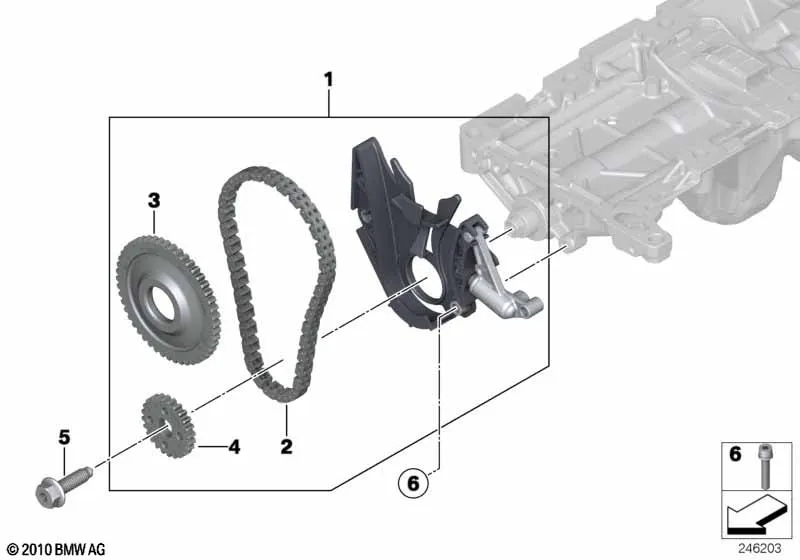 1
3
2
4
5
6
6
© 2010 BMW AG
246203