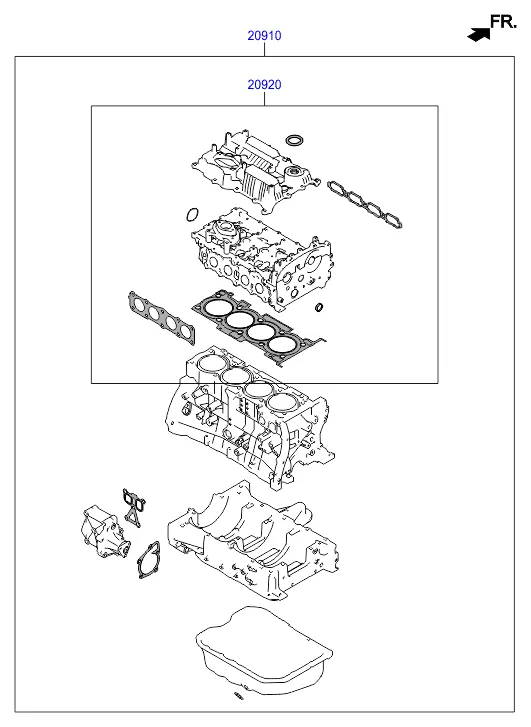 FR.

20910

20920