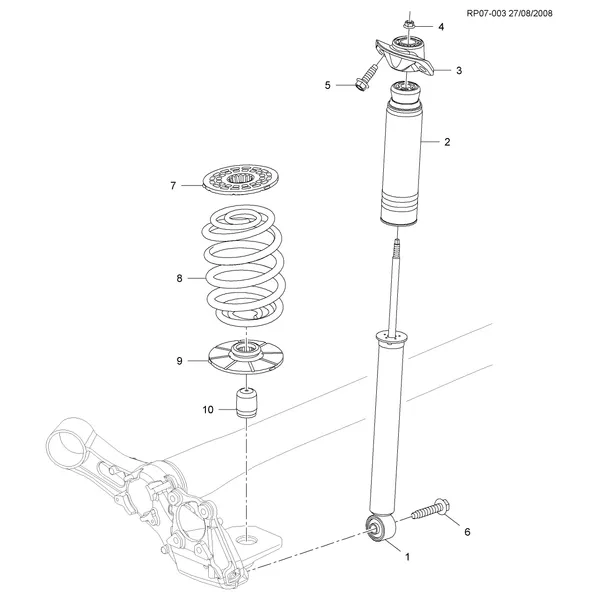 RP07-003 27/08/2008

4
3
5
2
7
8
9
10
6
1