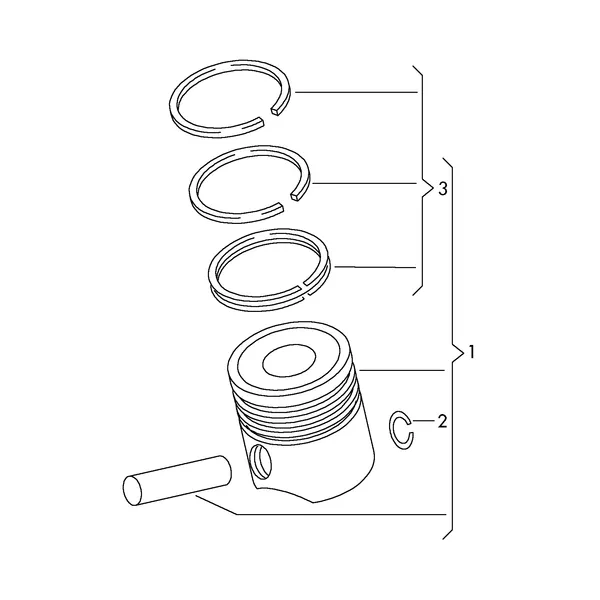 3
1
2