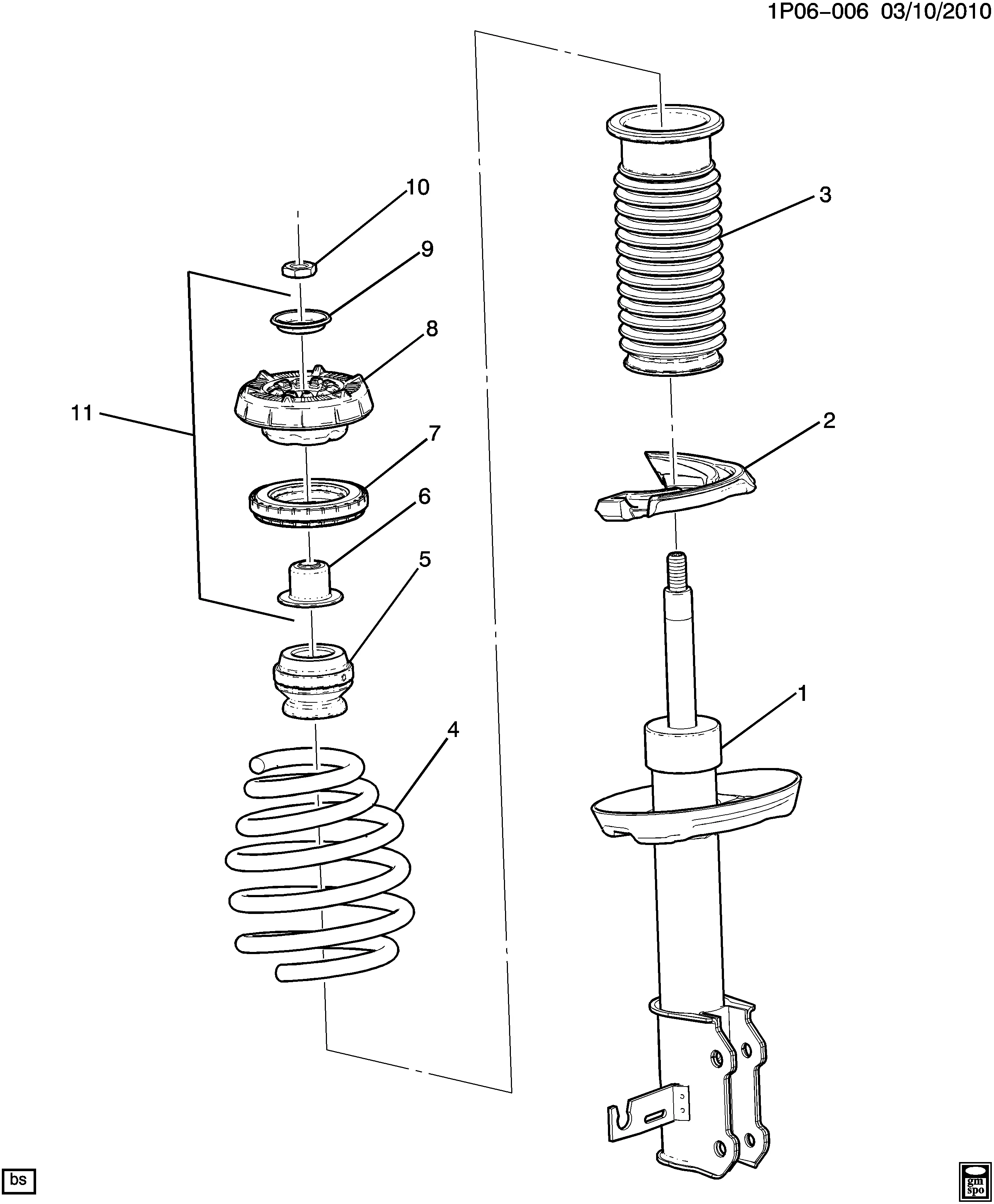 1P06-006 03/10/2010

10

9

8

11

7

6

5

4

3

2

1

bs

gm spo