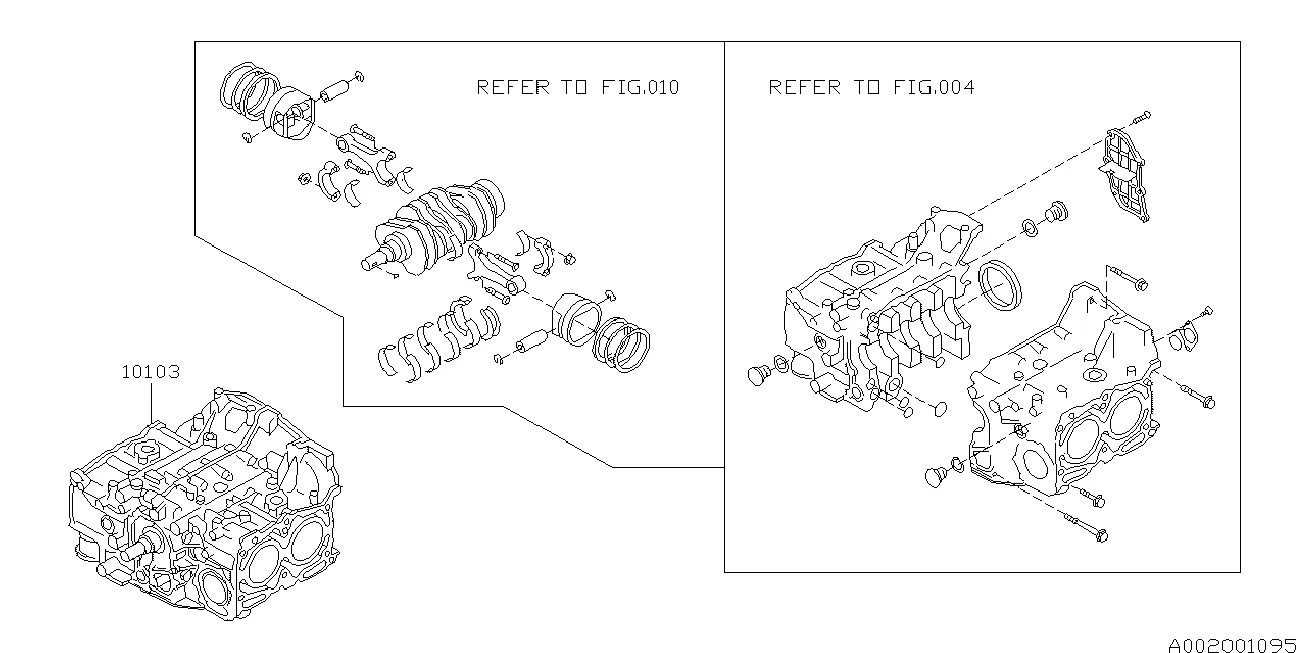 REFER TO FIG.010

REFER TO FIG.004

10103

A002001095