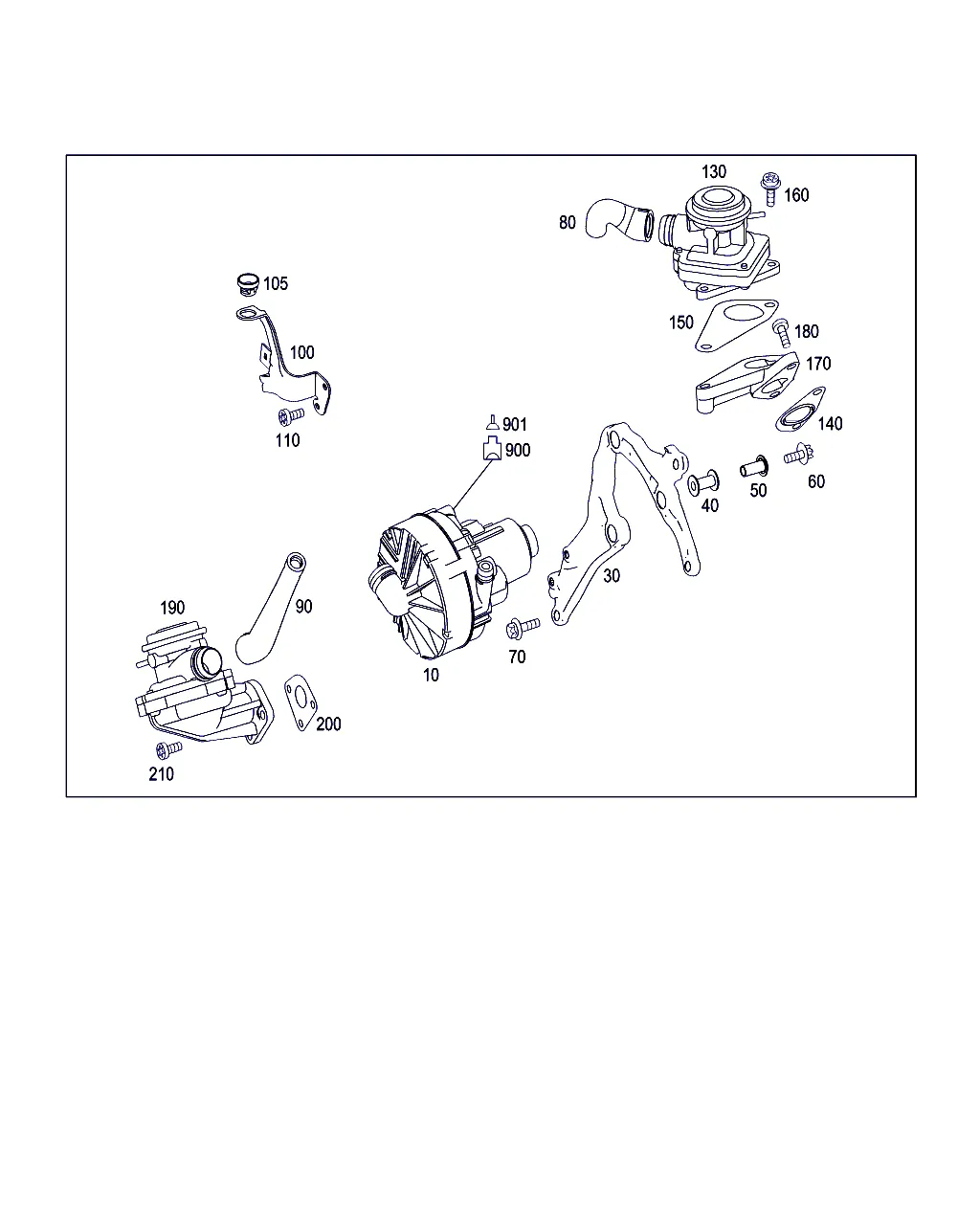 130
160
80
105
150
180
100
170
140
110
901
900
40
50
60
30
190
90
70
10
200
210