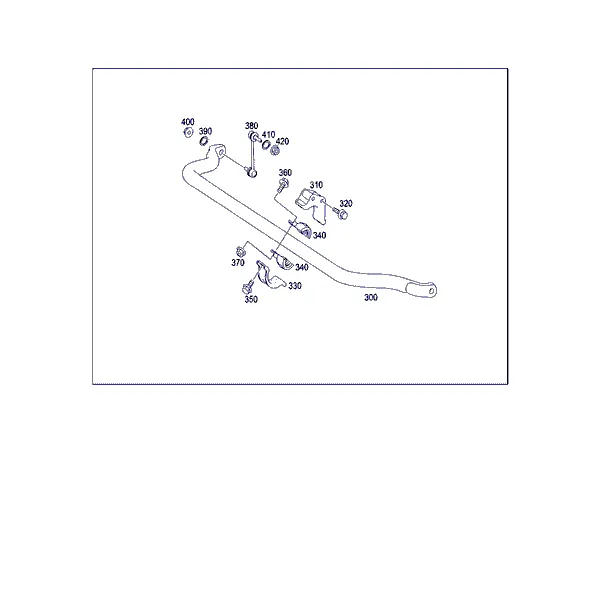 400
390
380
410
420
360
310
320
340
370
340
330
350
300