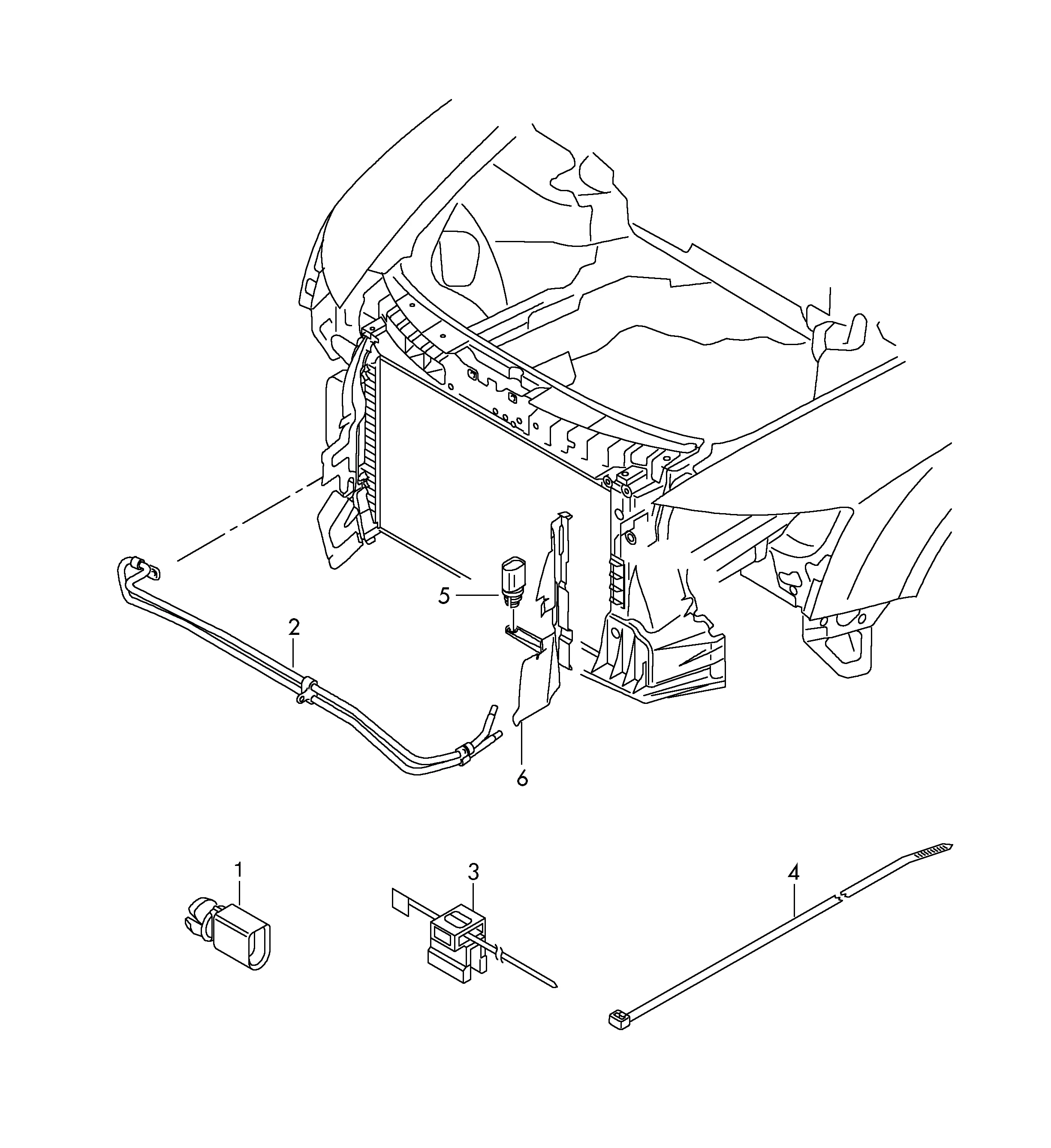 5
2
6
1
3
4