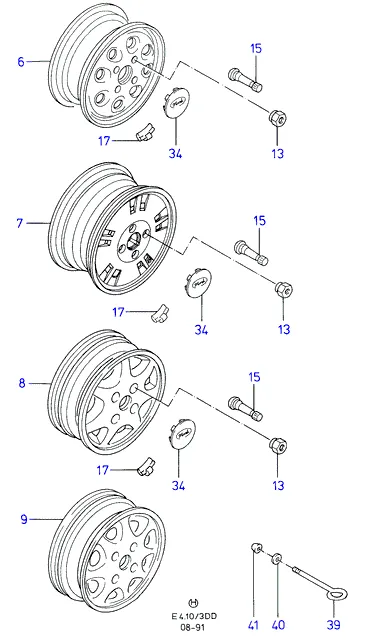 6
15
17
34
13
7
15
17
34
13
8
15
17
34
13
9
Ⓗ
E 4.10/3DD
08-91
41
40
39