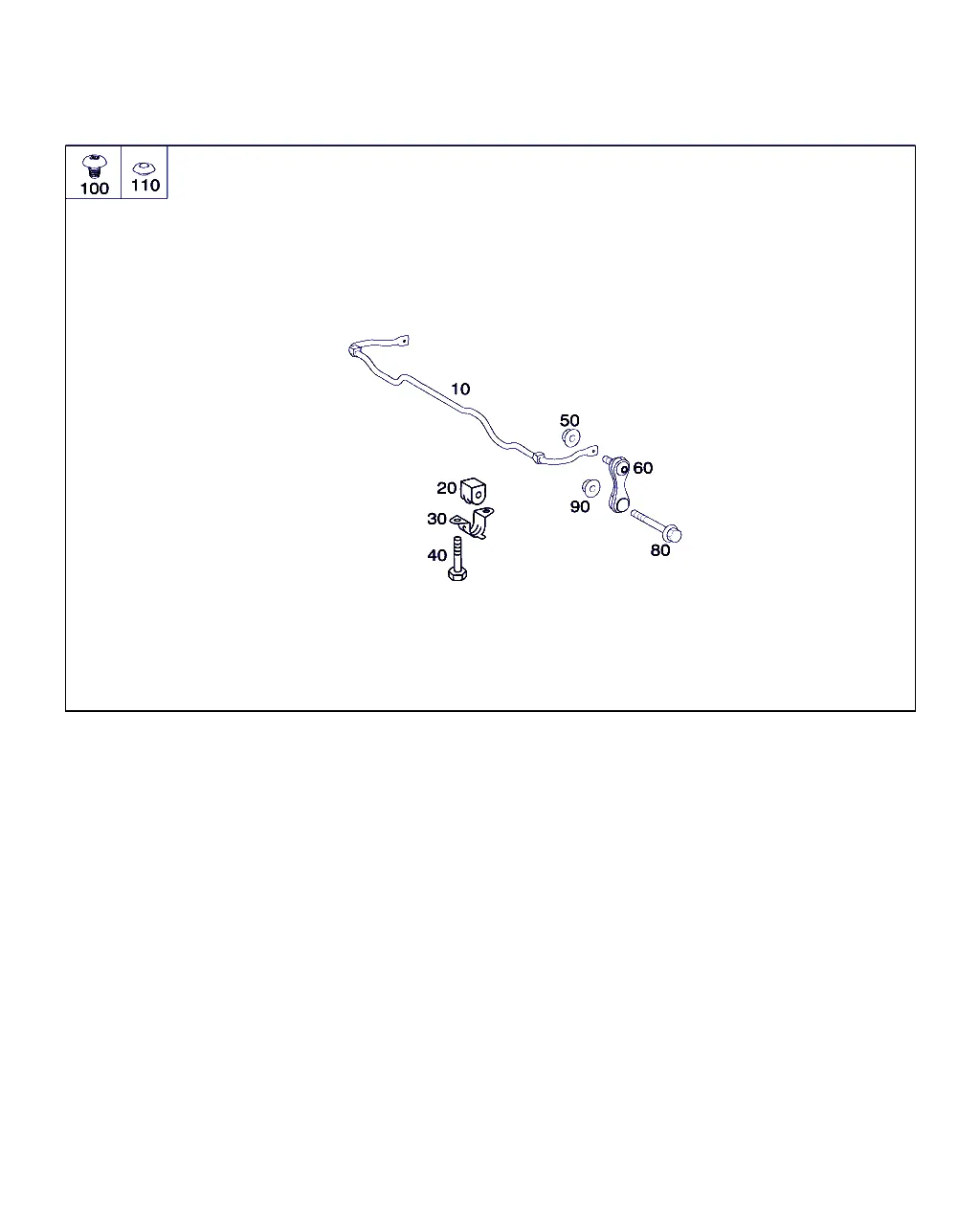 100
110
10
50
60
20
90
30
80
40