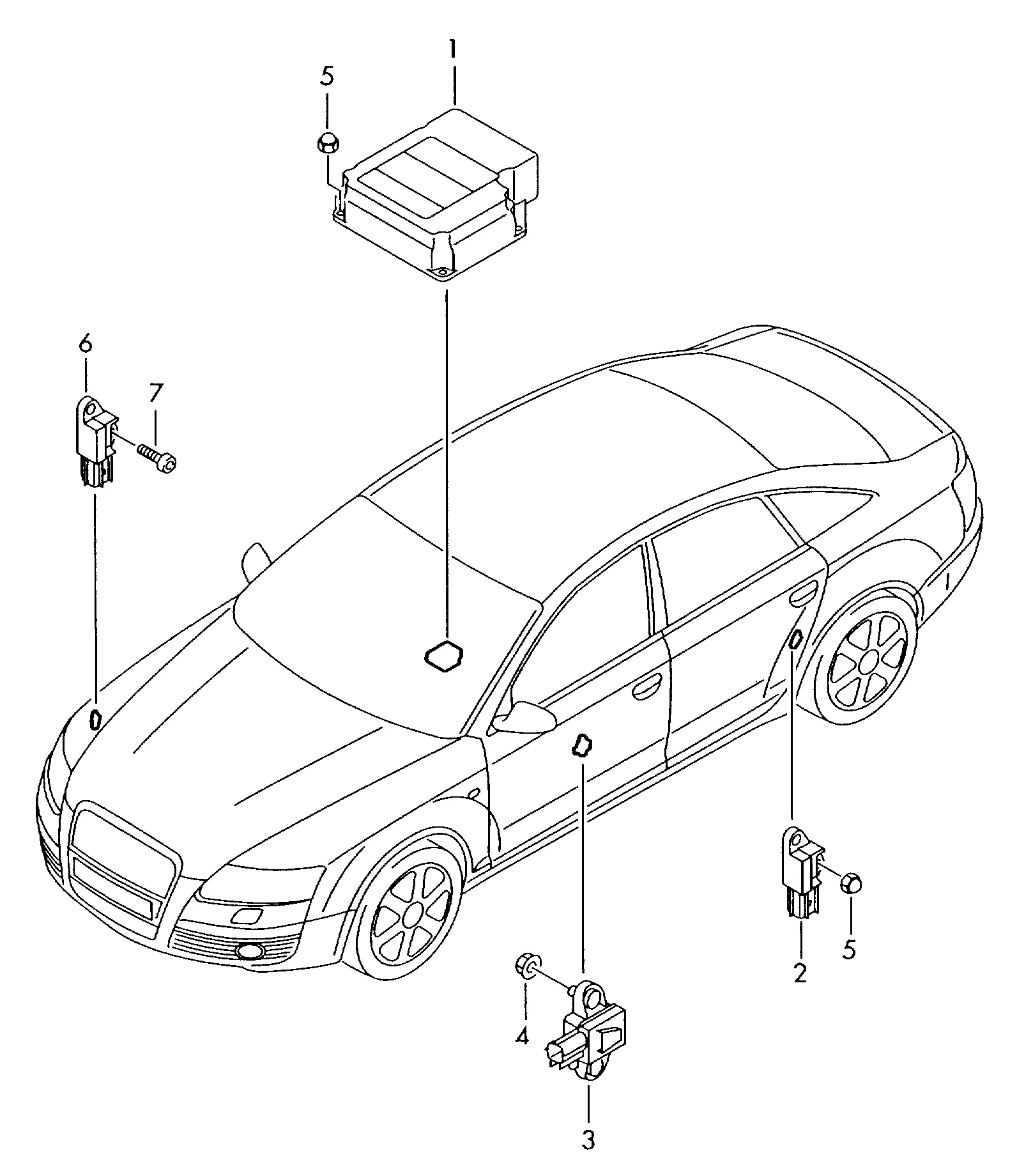 1
5
6
7
5
2
4
3