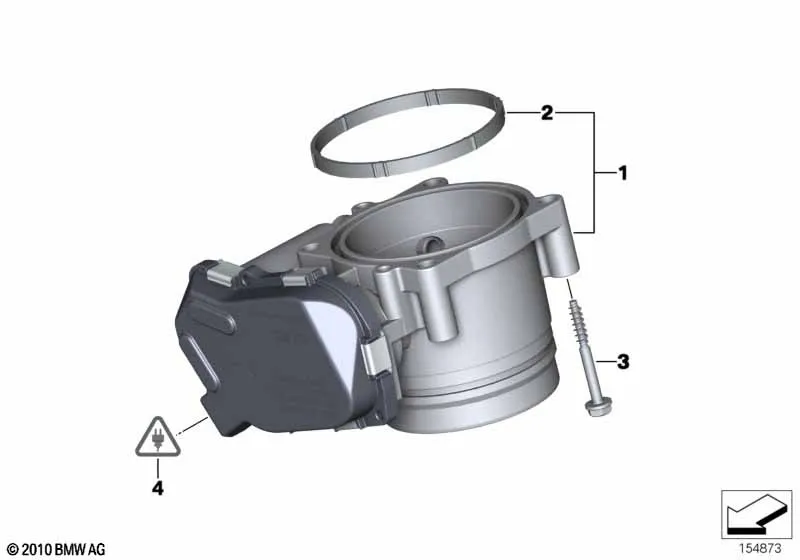 2
1
3
4
© 2010 BMW AG
154873