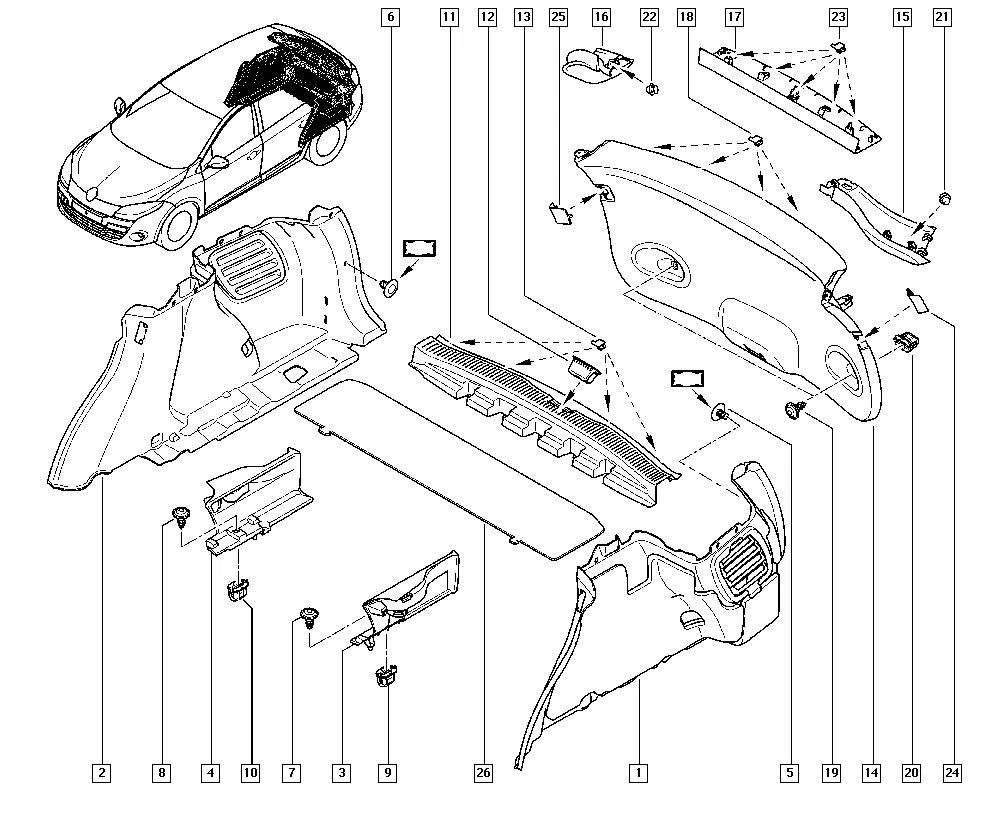 6
11
12
13
25
16
22
18
17
23
15
21
2
8
4
10
7
3
9
26
1
5
19
14
20
24