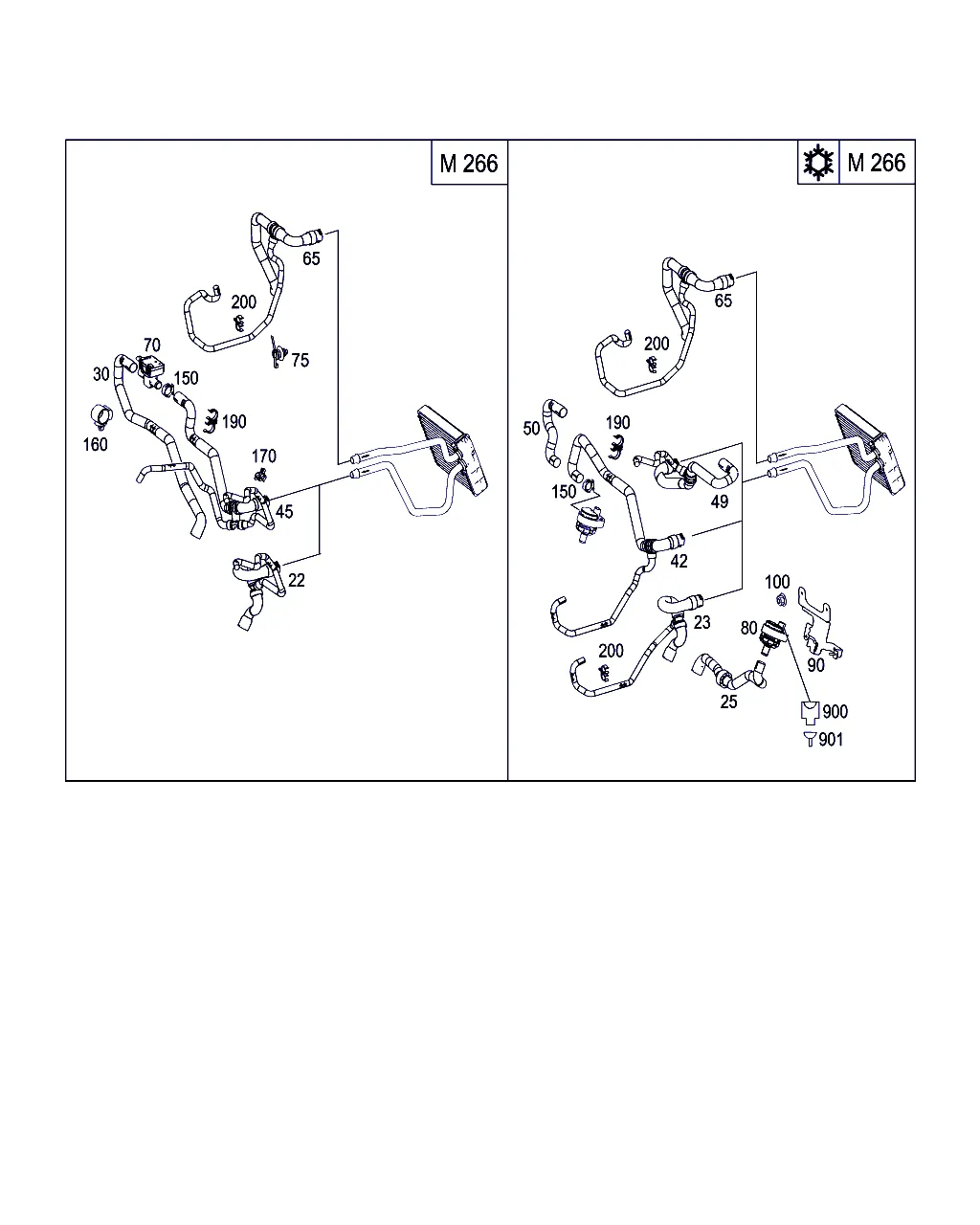 M 266

65
200
75
70
30
150
190
160
170
45
22

M 266

65
200
50
190
150
49
42
100
23
80
90
200
25
900
901