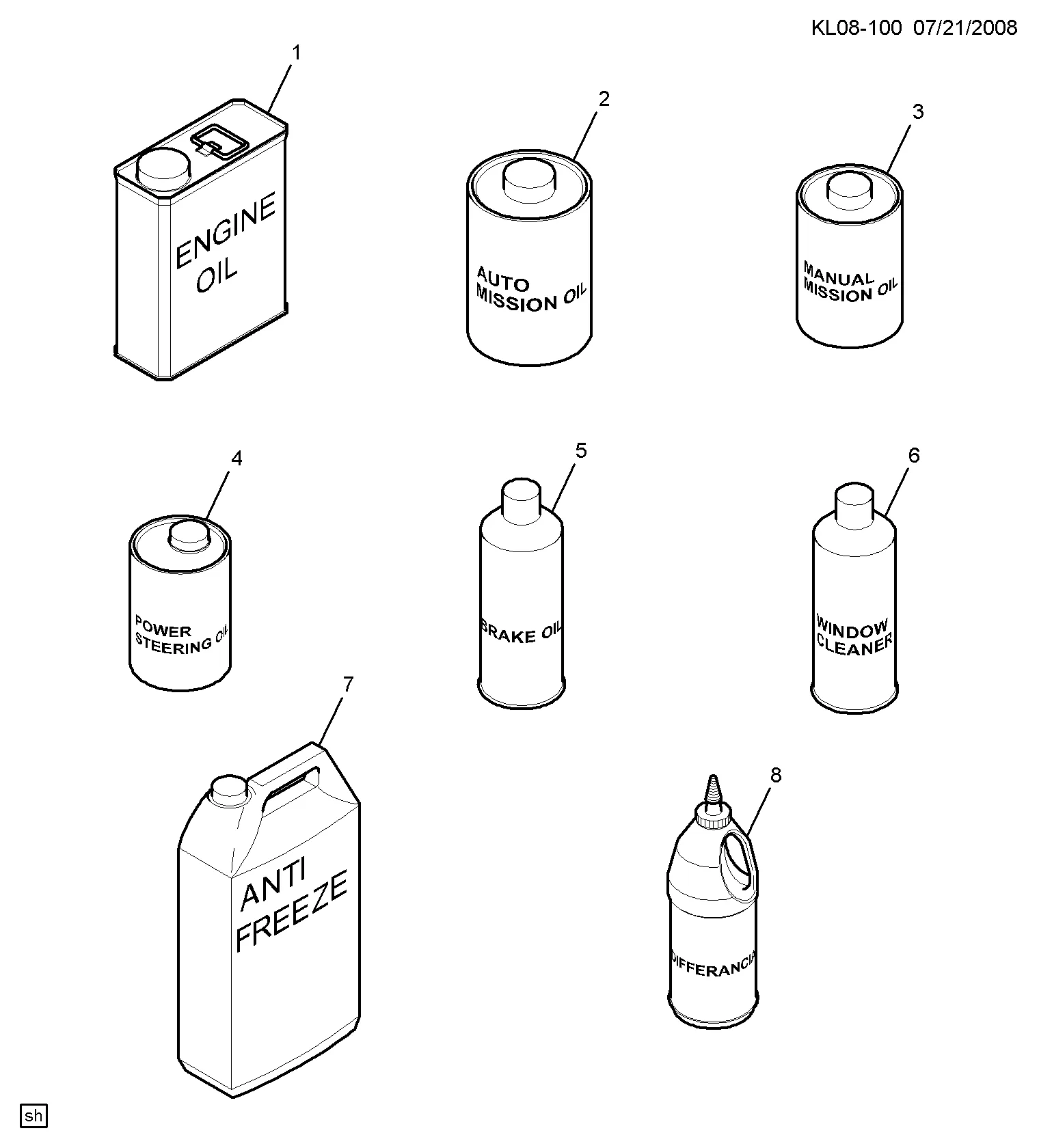 KL08-100 07/21/2008

1

ENGINE OIL

2

AUTO MISSION OIL

3

MANUAL MISSION OIL

4

POWER STEERING OIL

5

BRAKE OIL

6

WINDOW CLEANER

7

ANTI FREEZE

8

DIFFERANCIA

sh