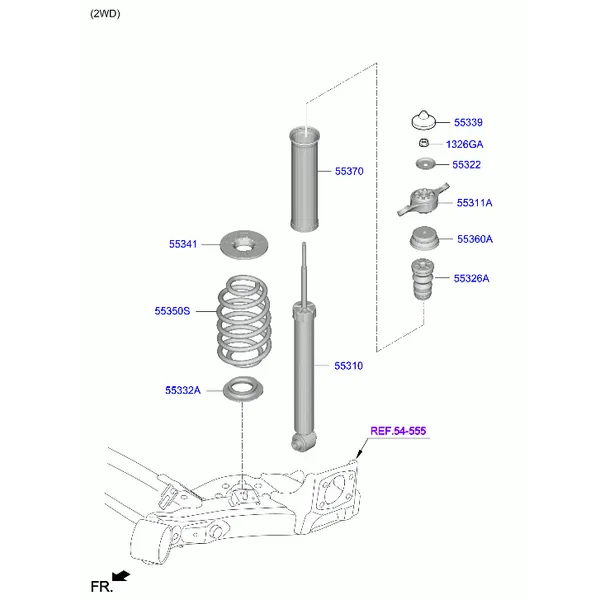 (2WD)

55339
1326GA
55322
55370
55311A
55341
55360A
55326A
55350S
55310
55332A
REF.54-555
FR.