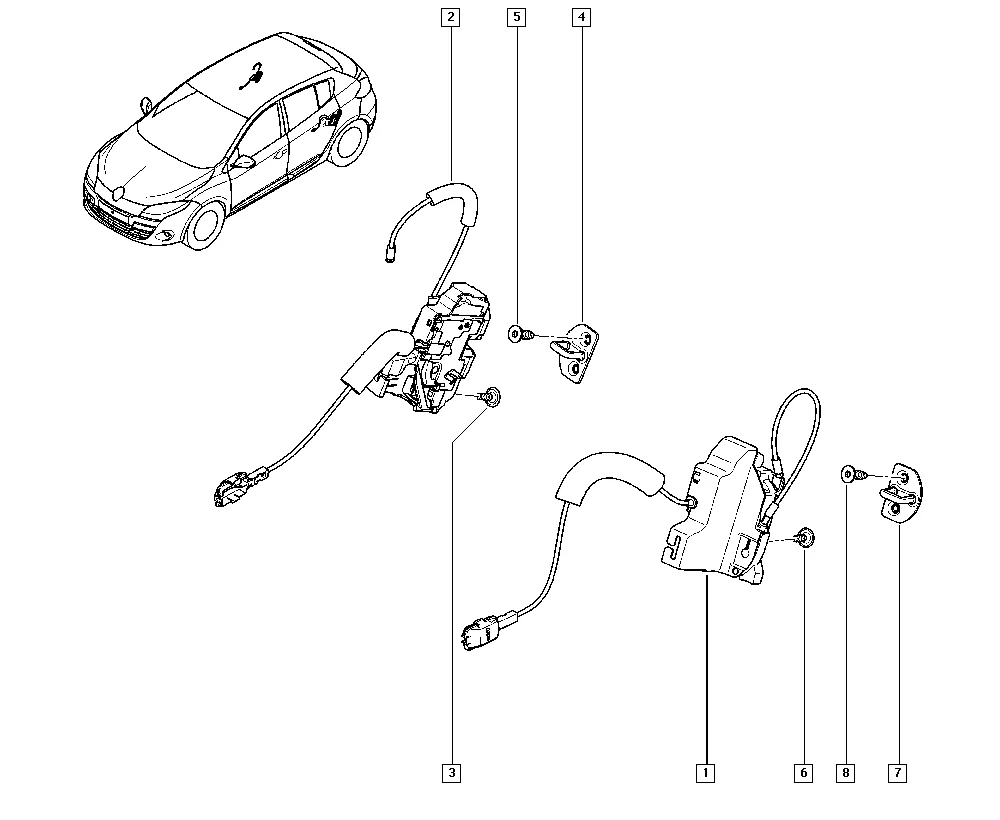 2
5
4
3
1
6
8
7