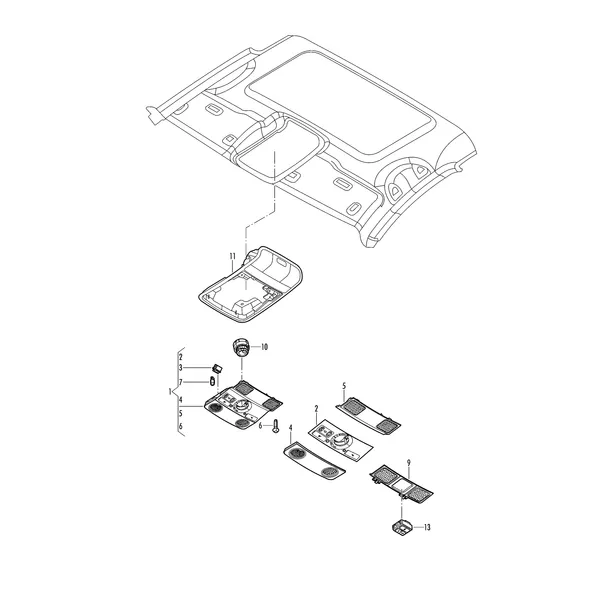 11
10
2
3
7
1
4
5
6
6
5
2
4
9
13