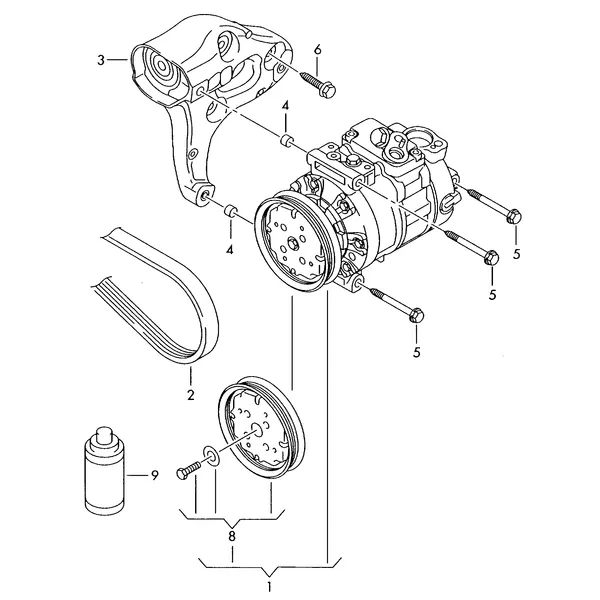 3
6
4
4
5
5
5
2
9
8
1