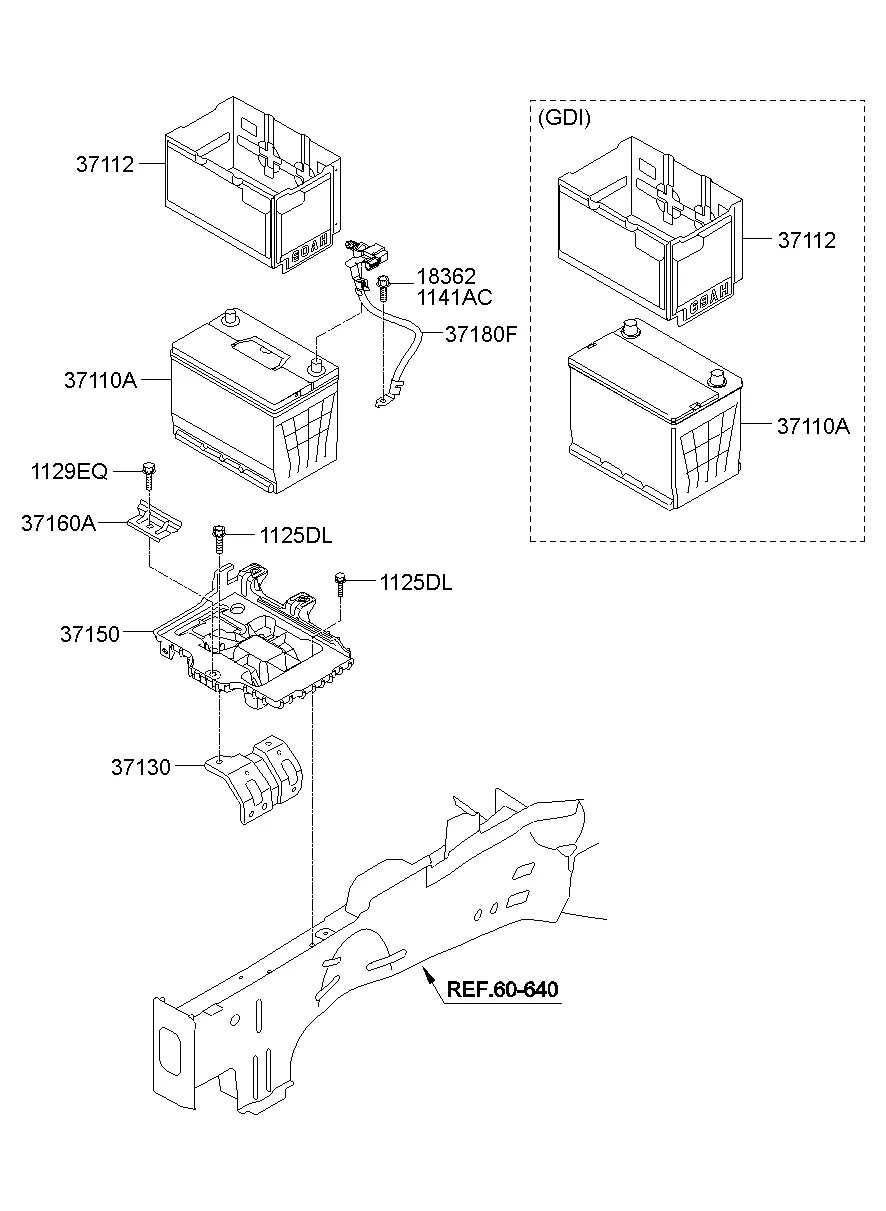 37112

60AH

18362
1141AC

37180F

37110A

1129EQ

37160A

1125DL

1125DL

37150

37130

REF.60-640

(GDI)

37112

68AH

37110A