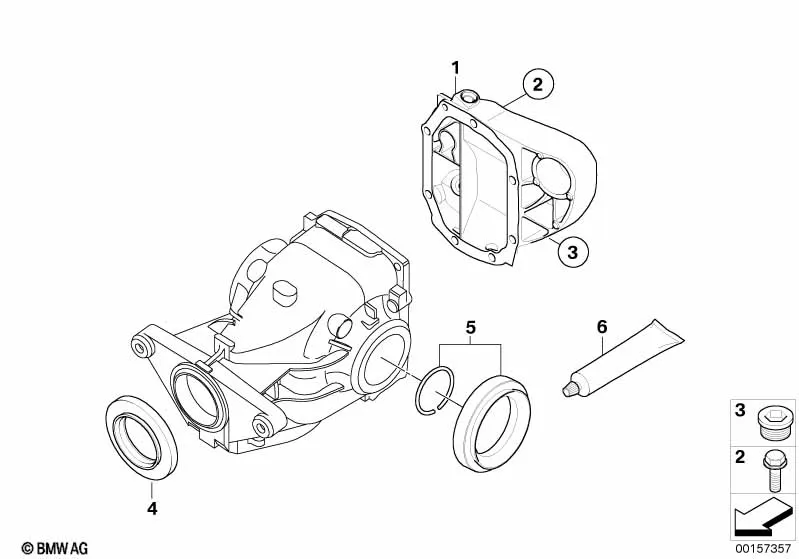 1
2
3
5
6
4
3
2
© BMW AG
00157357