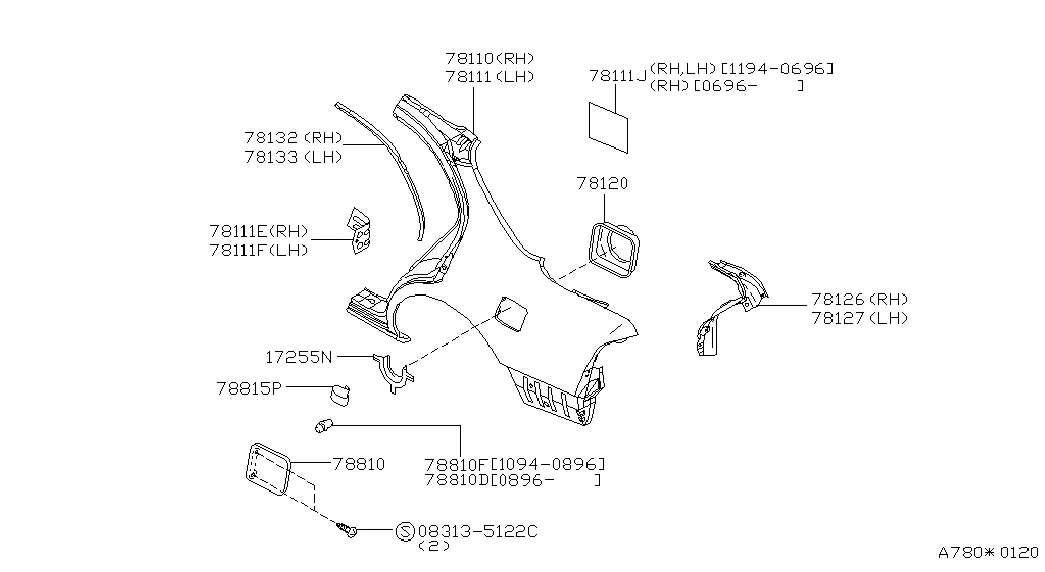 78110(RH)
78111(LH)

78111J(RH,LH)[1194-0696]
(RH)[0696- ]

78132(RH)
78133(LH)

78120

78111E(RH)
78111F(LH)

78126(RH)
78127(LH)

17255N

78815P

78810

78810F[1094-0896]
78810D[0896- ]

S 08313-5122C
(2)

A780＊0120