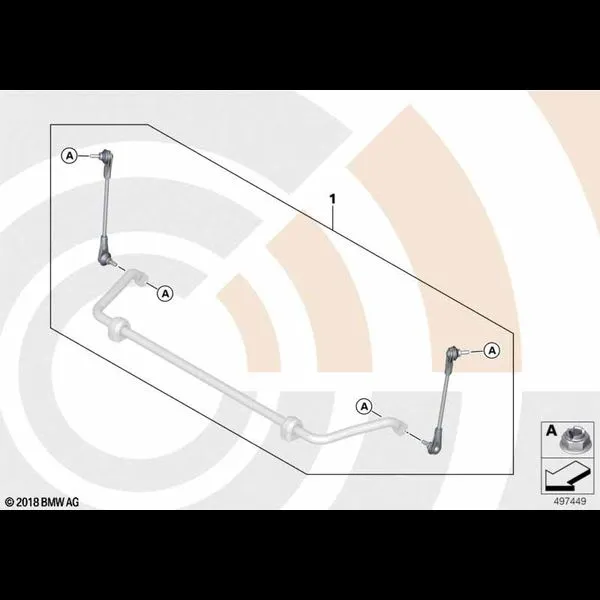 A

1

A

A

A

A

© 2018 BMW AG

497449