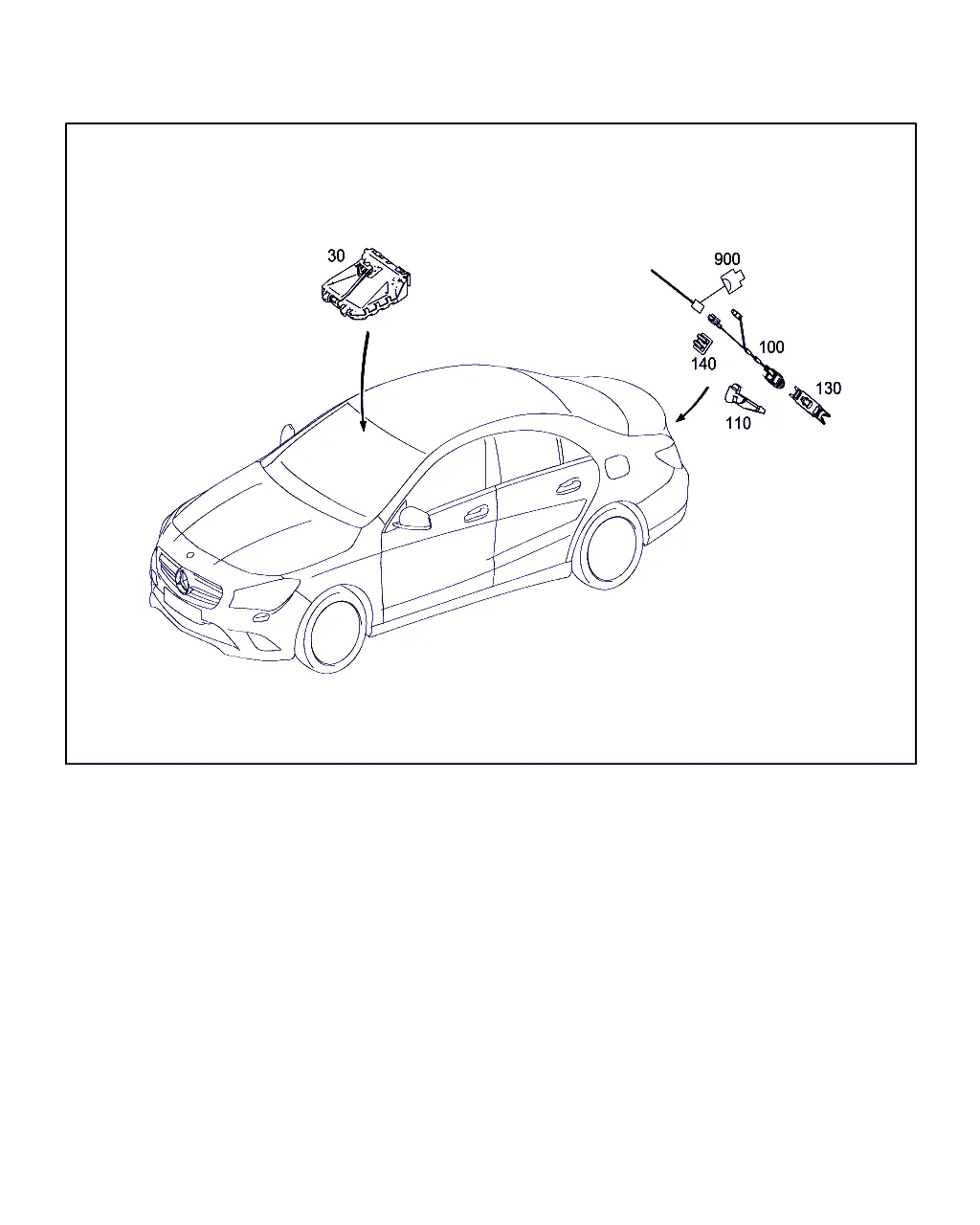 30

900

100

140

130

110