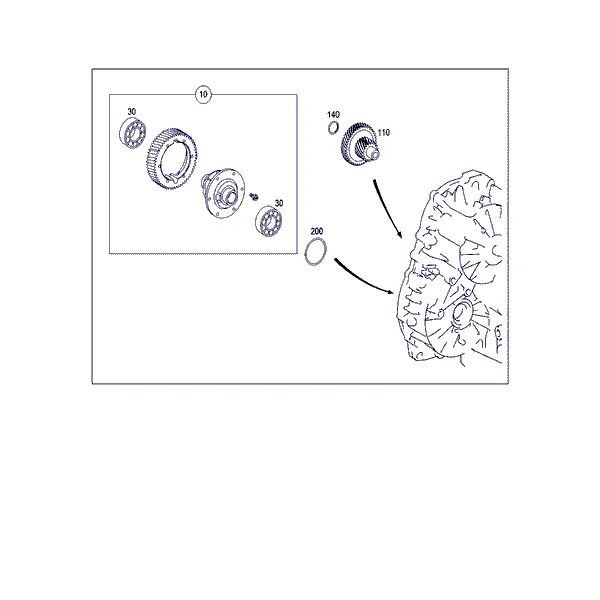 10
30
30
140
110
200