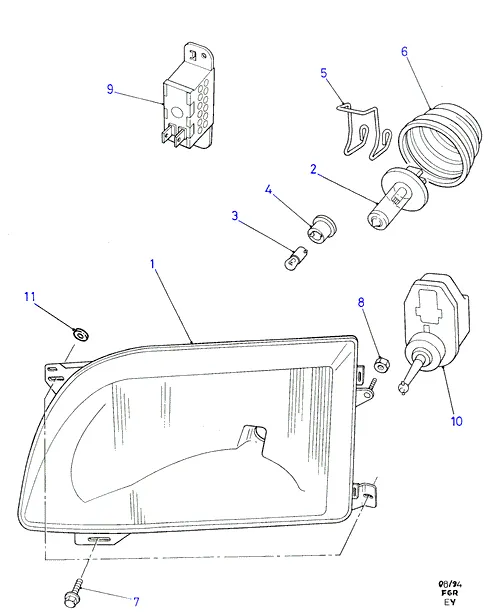 9
5
6
2
4
3
1
11
8
10
7
08/94
FGR
EY