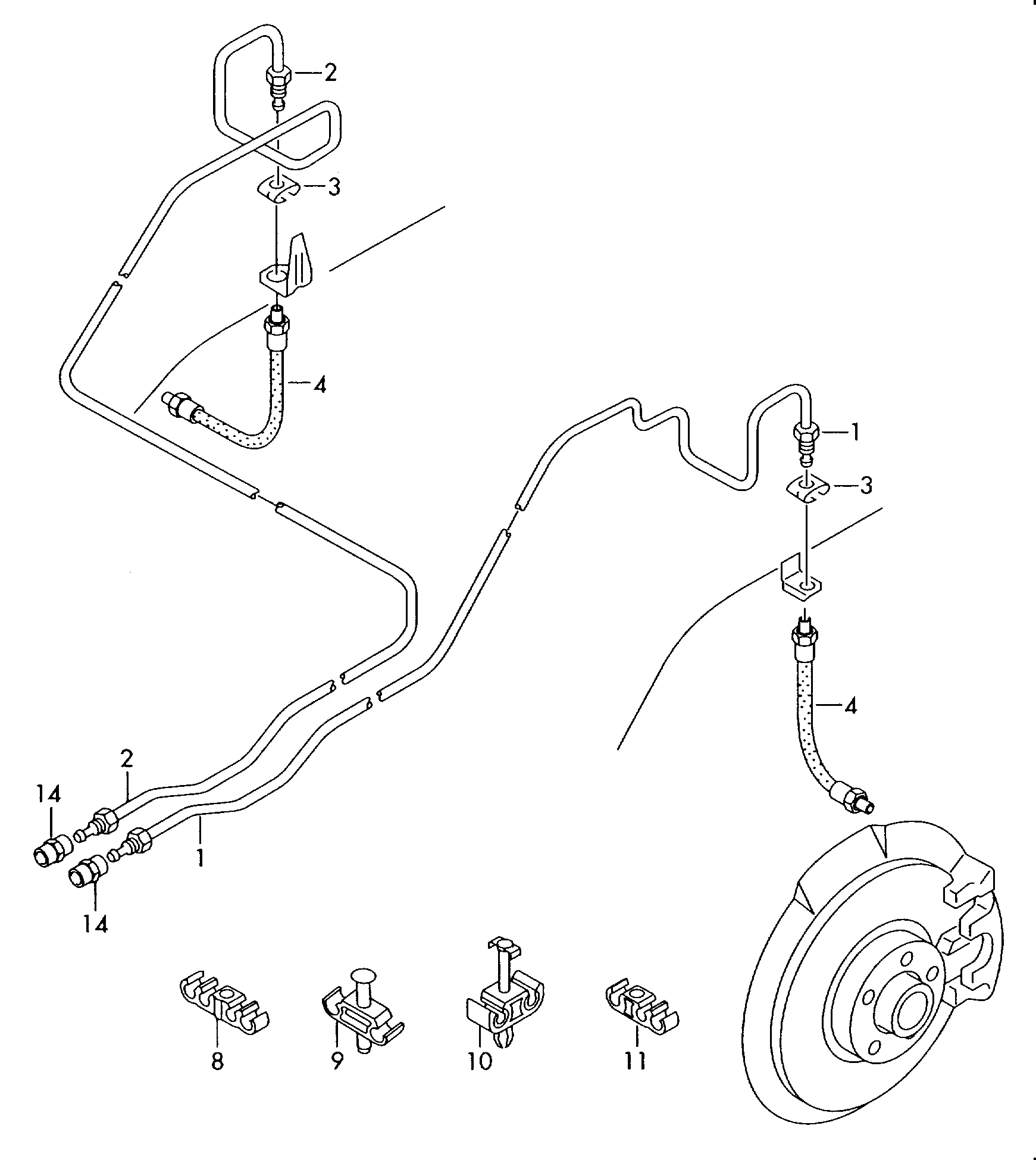 2
3
4
1
3
4
2
14
1
14
8
9
10
11