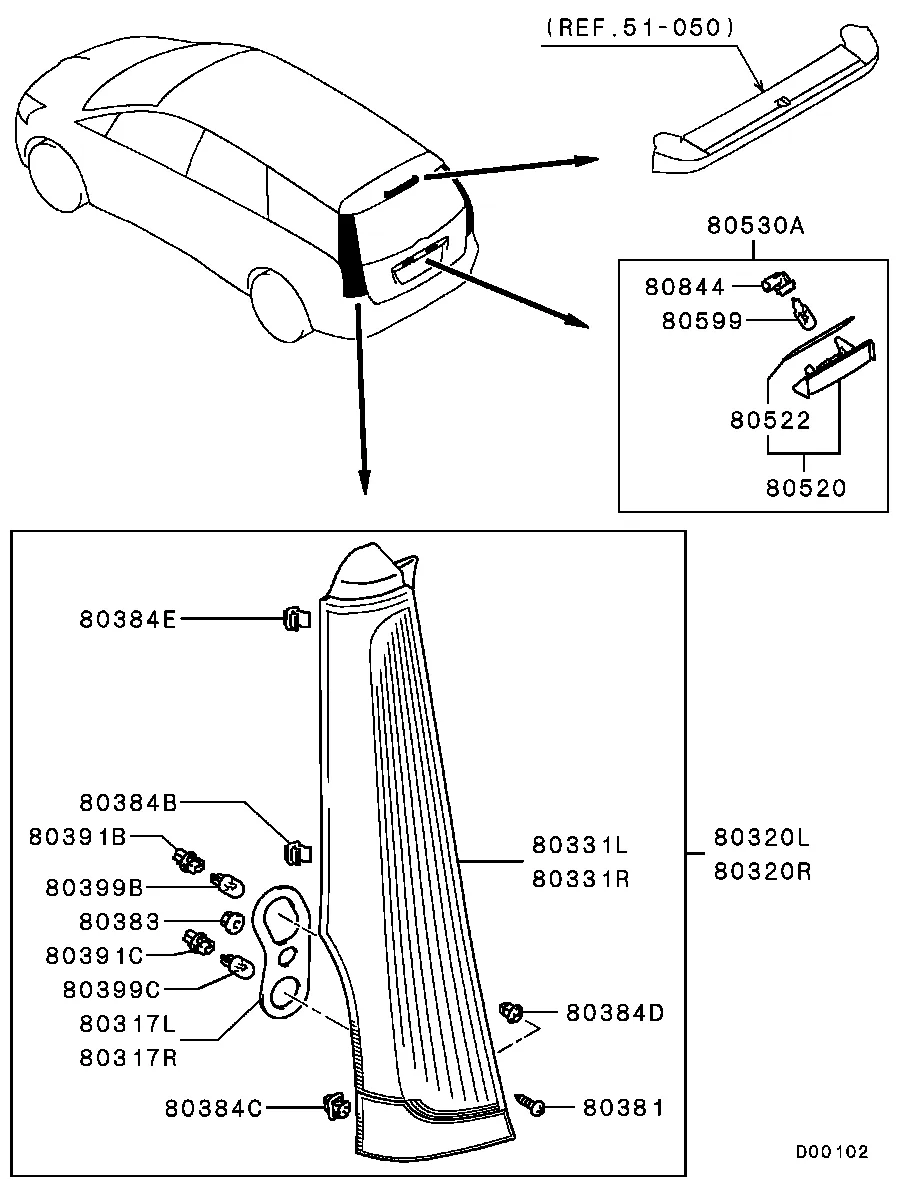 (REF.51-050)

80530A
80844
80599
80522
80520

80384E
80384B
80391B
80399B
80383
80391C
80399C
80317L
80317R
80384C
80331L
80331R
80320L
80320R
80384D
80381

D00102