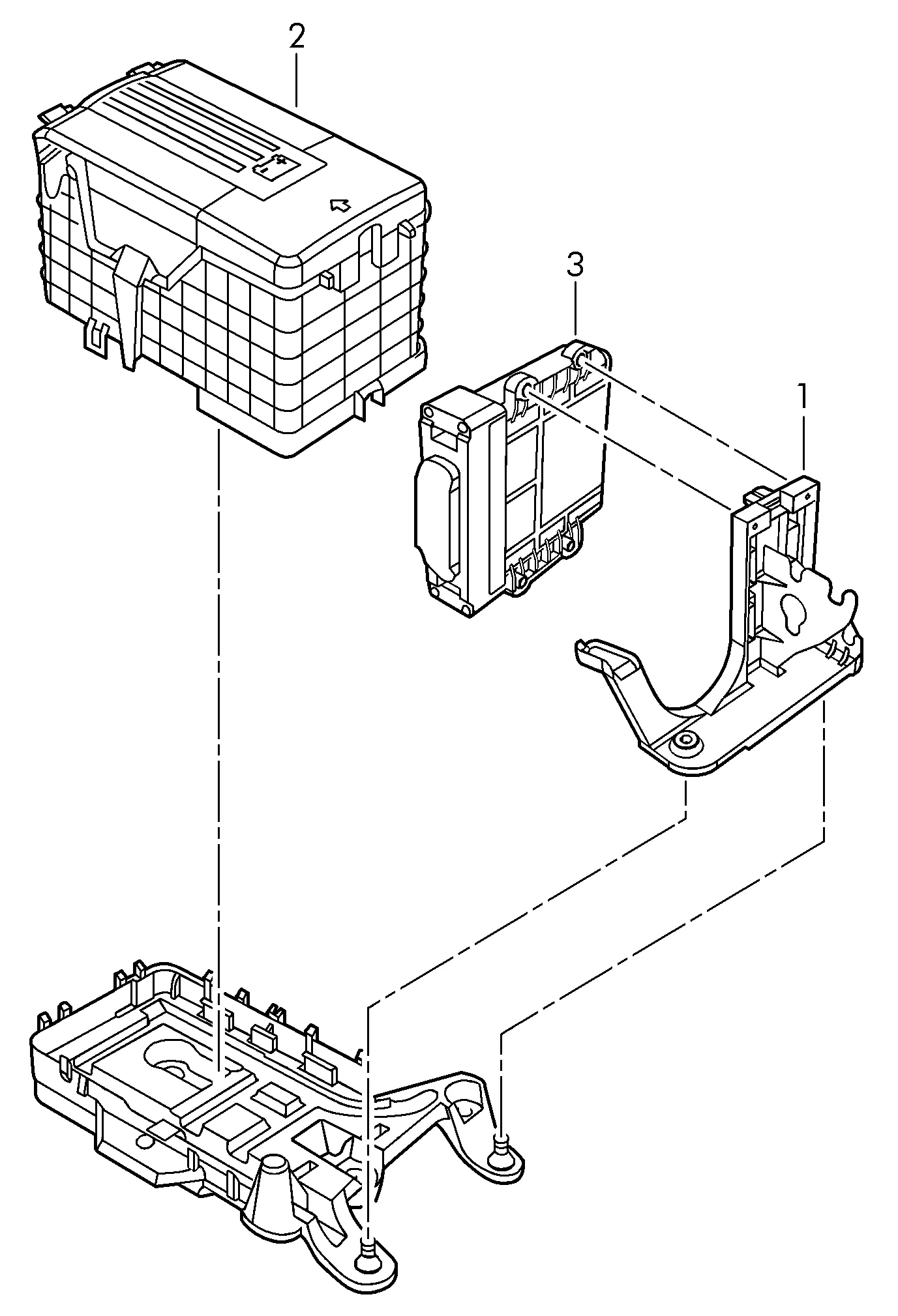 2

3

1