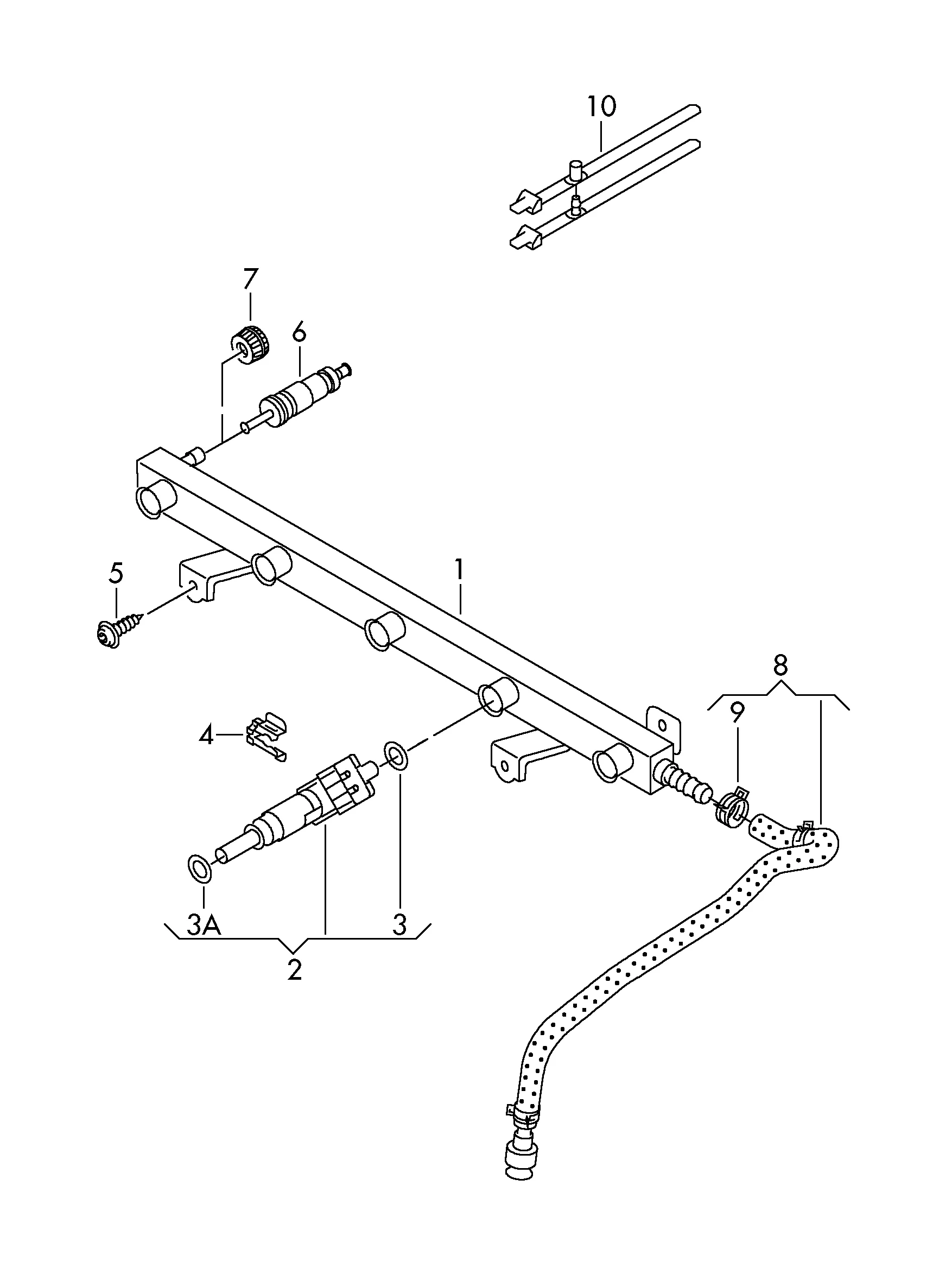 10
7
6
5
1
8
9
4
3A
3
2