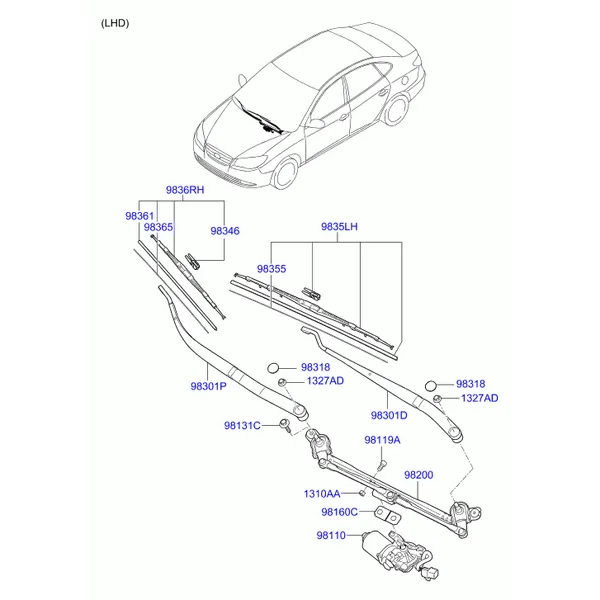 (LHD)

9836RH
98361
98365
98346
9835LH
98355
98318
1327AD
98301P
98318
1327AD
98301D
98131C
98119A
98200
1310AA
98160C
98110