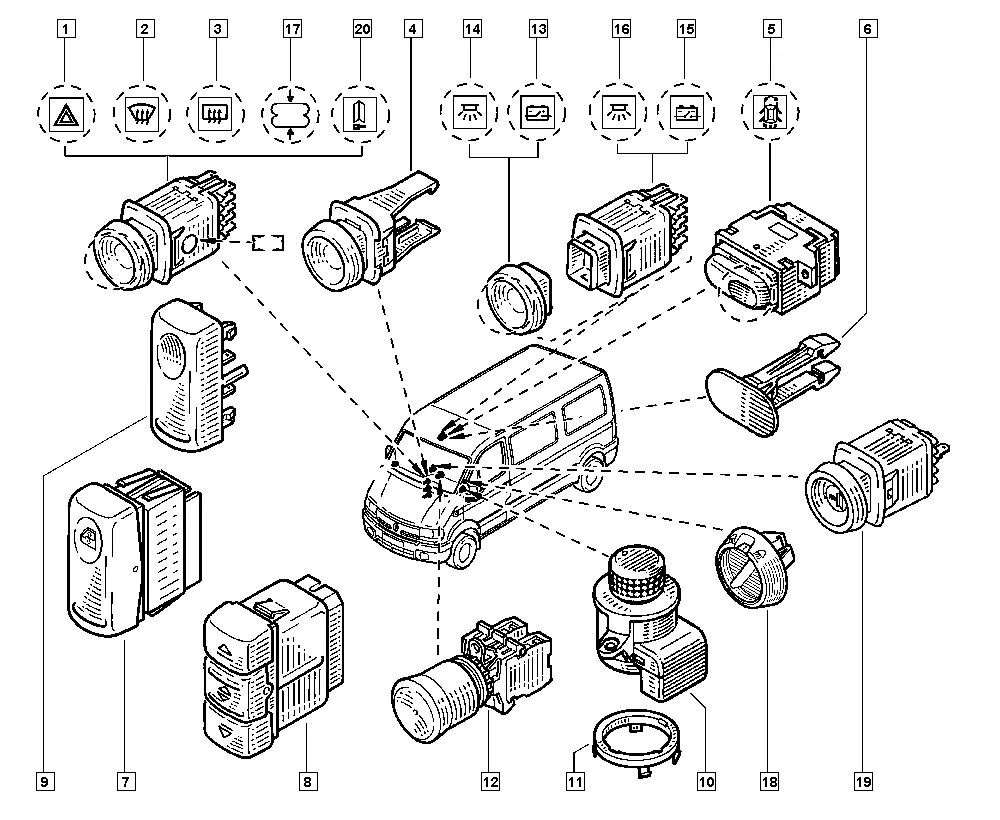 1 2 3 17 20 4 14 13 16 15 5 6

9 7 8 12 11 10 18 19