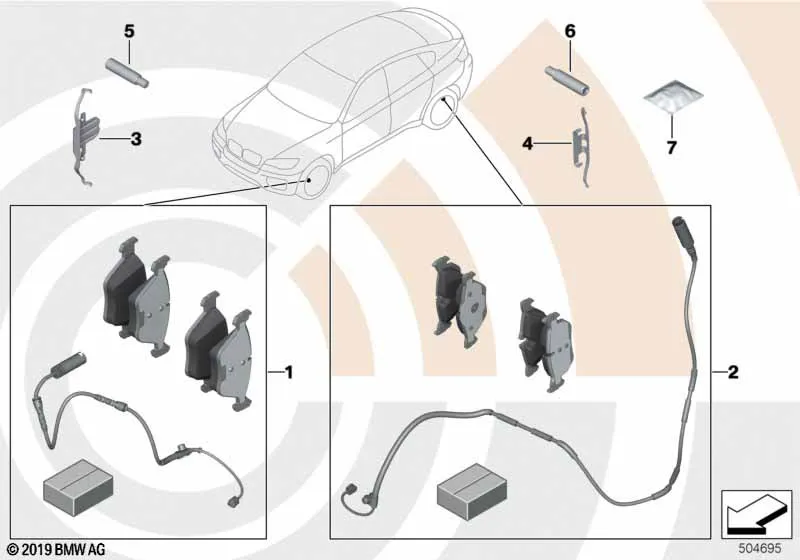 5

6

3

4

7

1

2

© 2019 BMW AG

504695