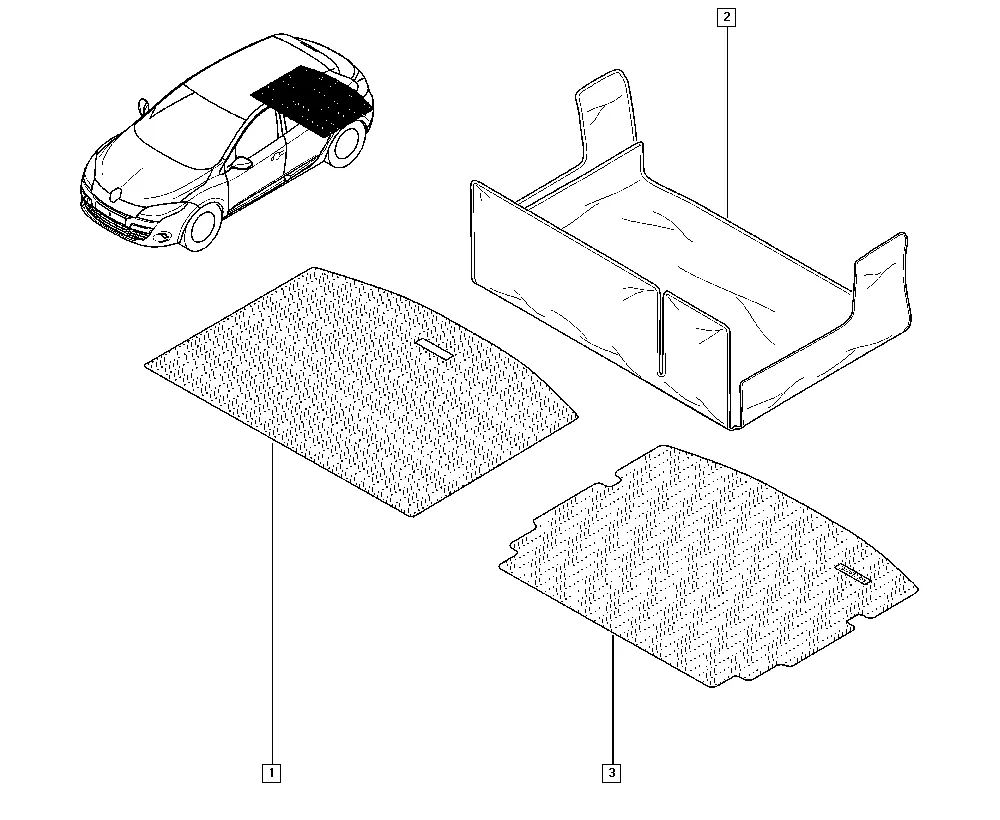 2

1

3