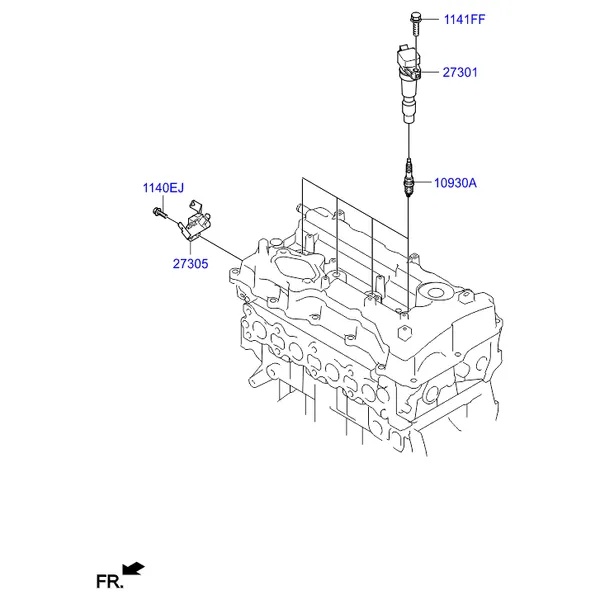 1141FF

27301

10930A

1140EJ

27305

FR.