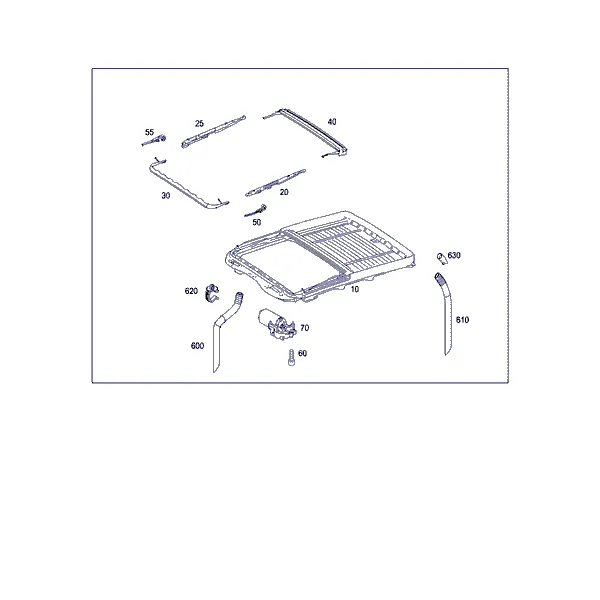 55
25
40
30
20
50
630
620
10
610
70
600
60