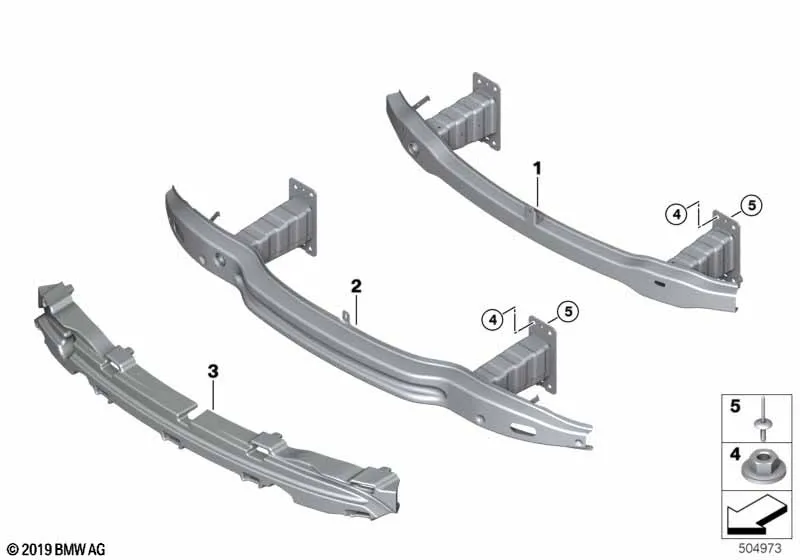 1

4

5

2

4

5

3

5

4

© 2019 BMW AG

504973