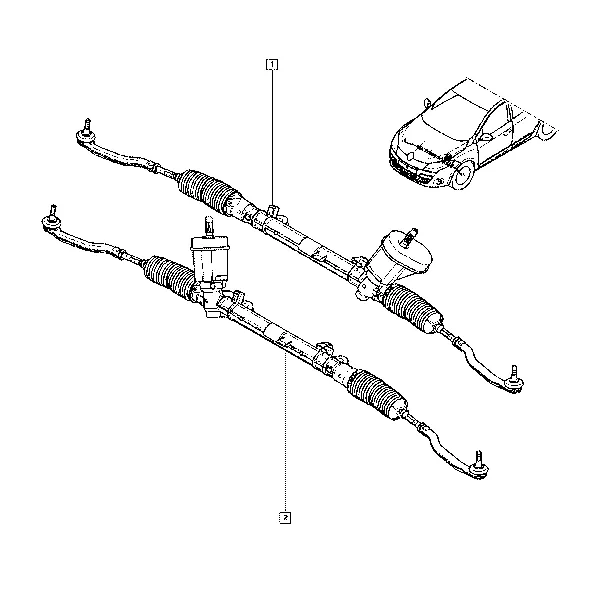 1

2