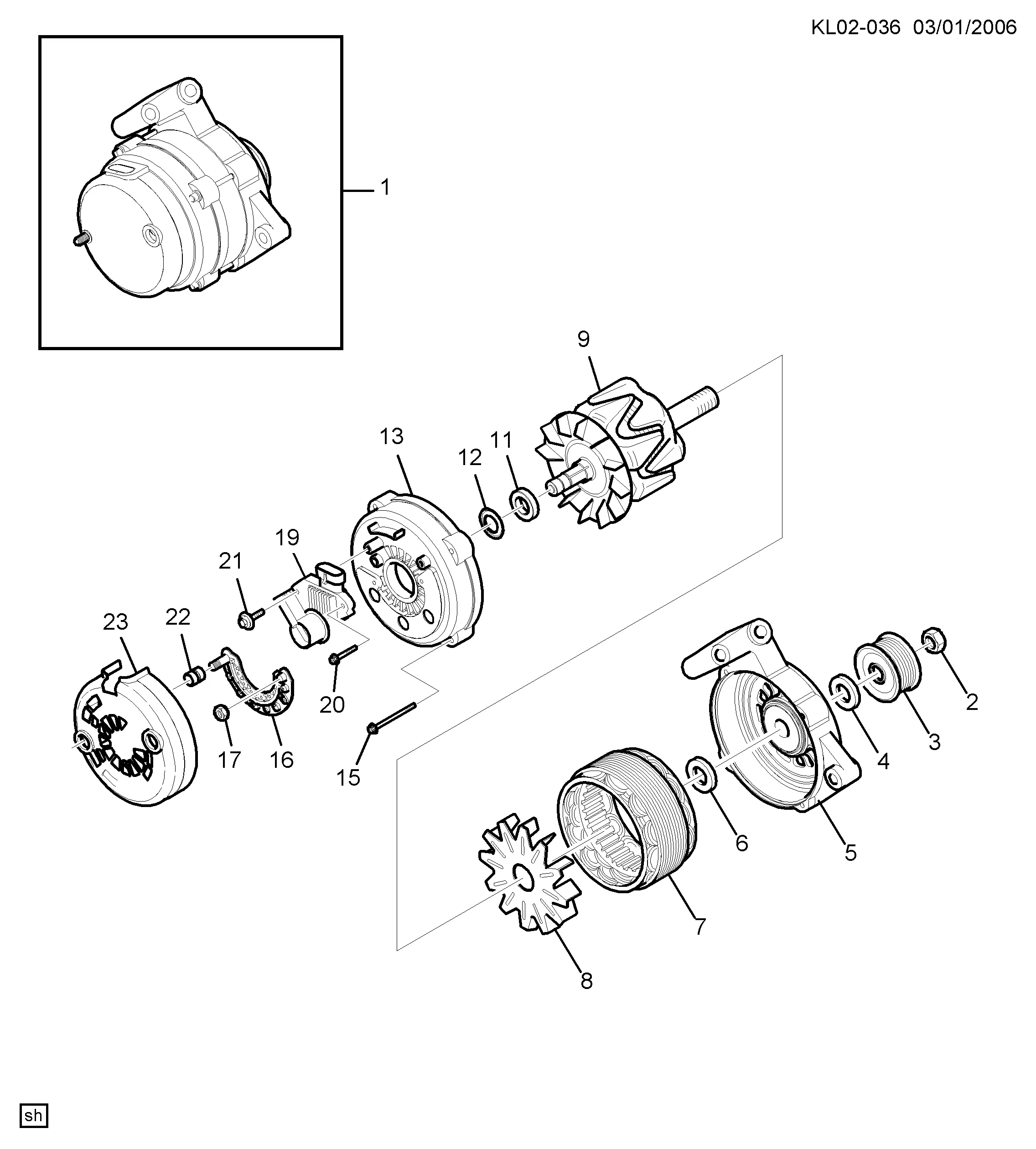 KL02-036 03/01/2006

1

9

13

12

11

19

21

23

22

20

17

16

15

2

3

4

5

6

7

8

sh