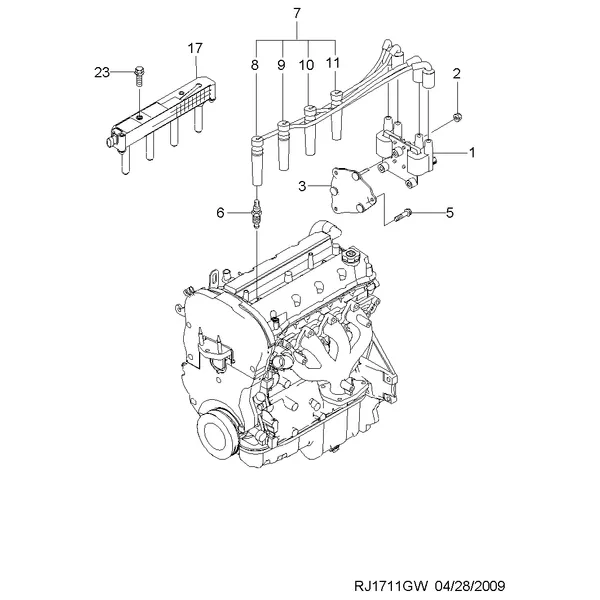 7
17
23
8
9
10
11
2
1
3
6
5

RJ1711GW 04/28/2009